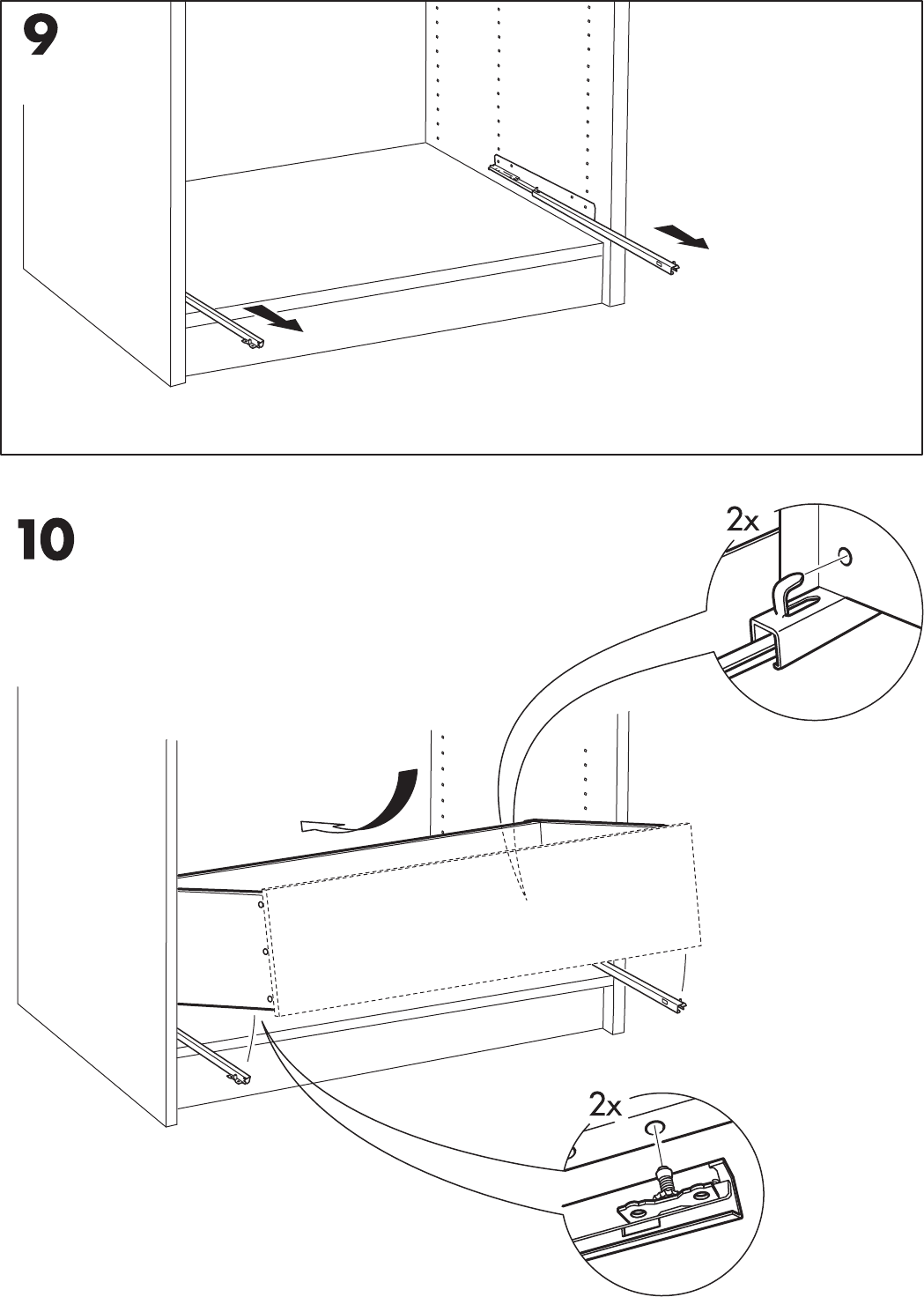 9

10

2x

2x