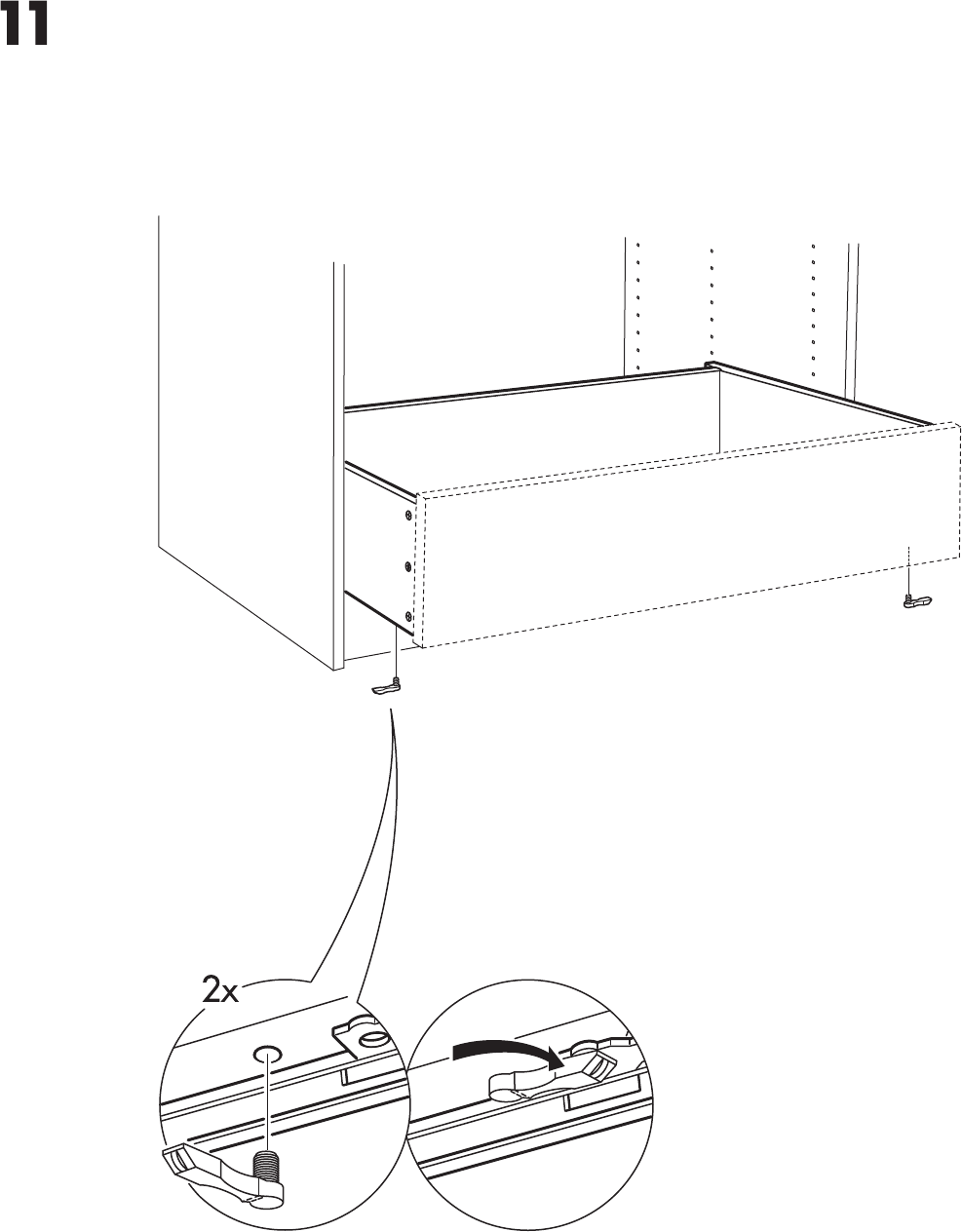 11

2x