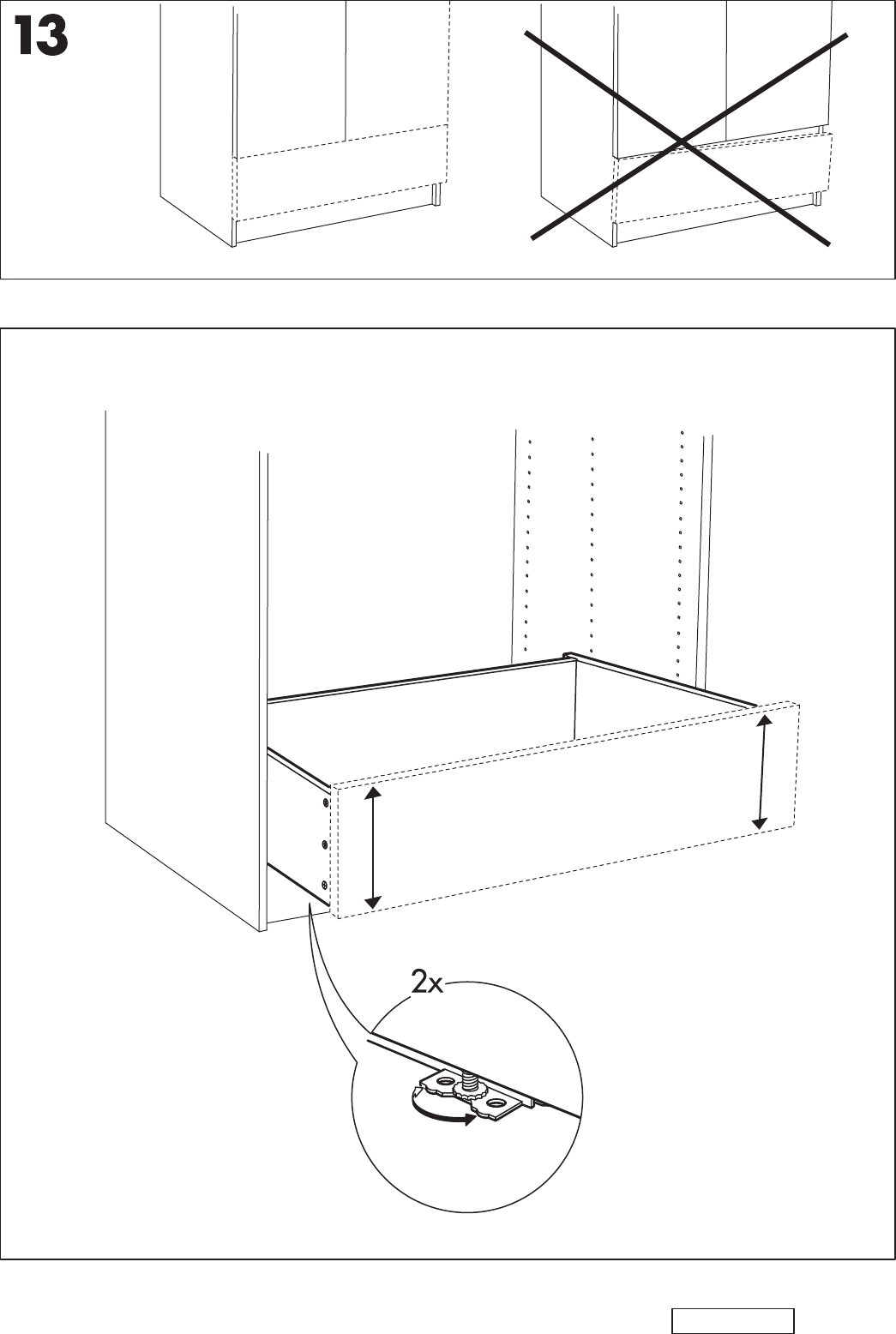 13

2x