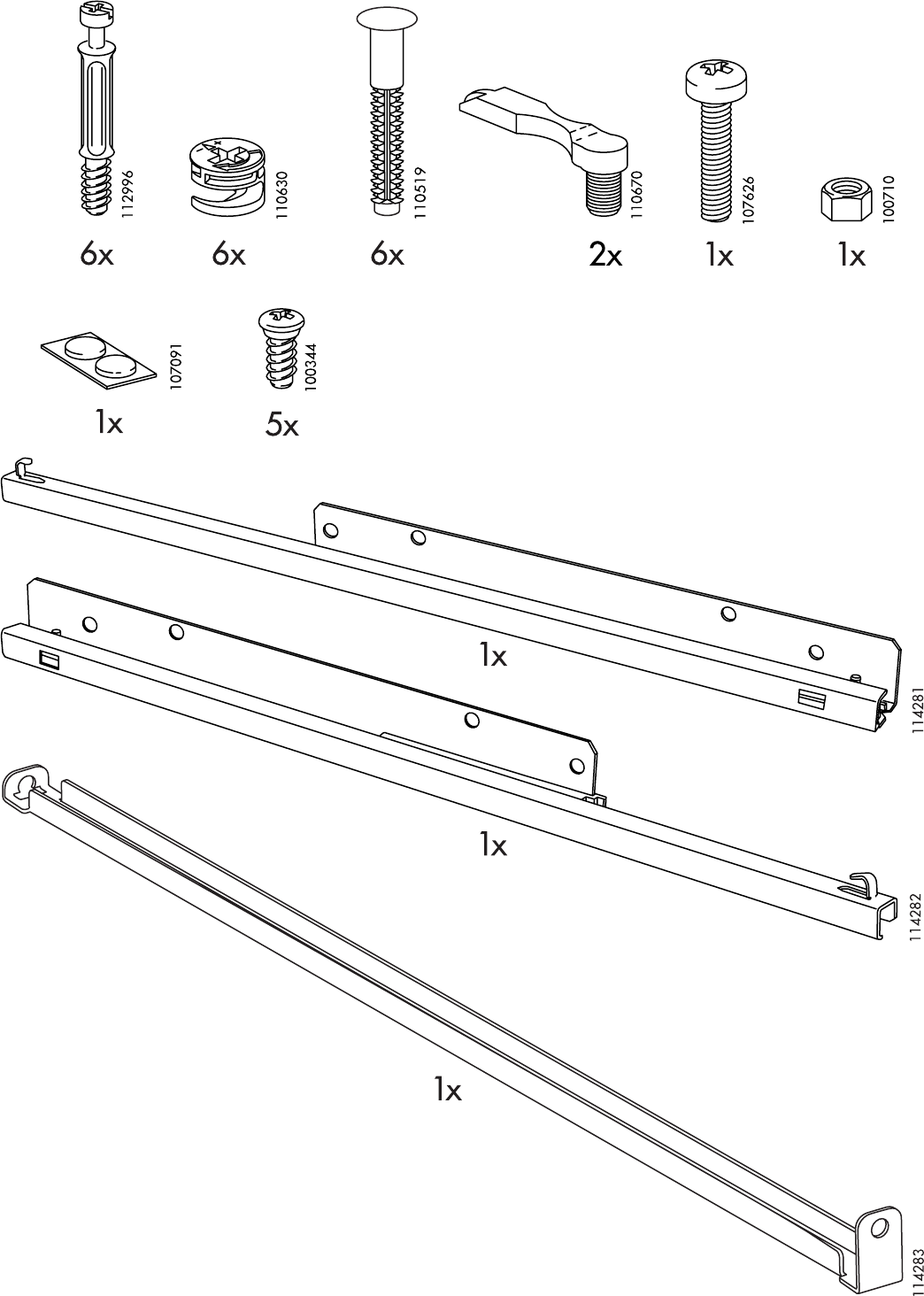 112996
6x

110630
6x

110519
6x

110670
2x

107626
1x

100710
1x

107091
1x

100344
5x

1x
114281

1x
114282

1x
114283