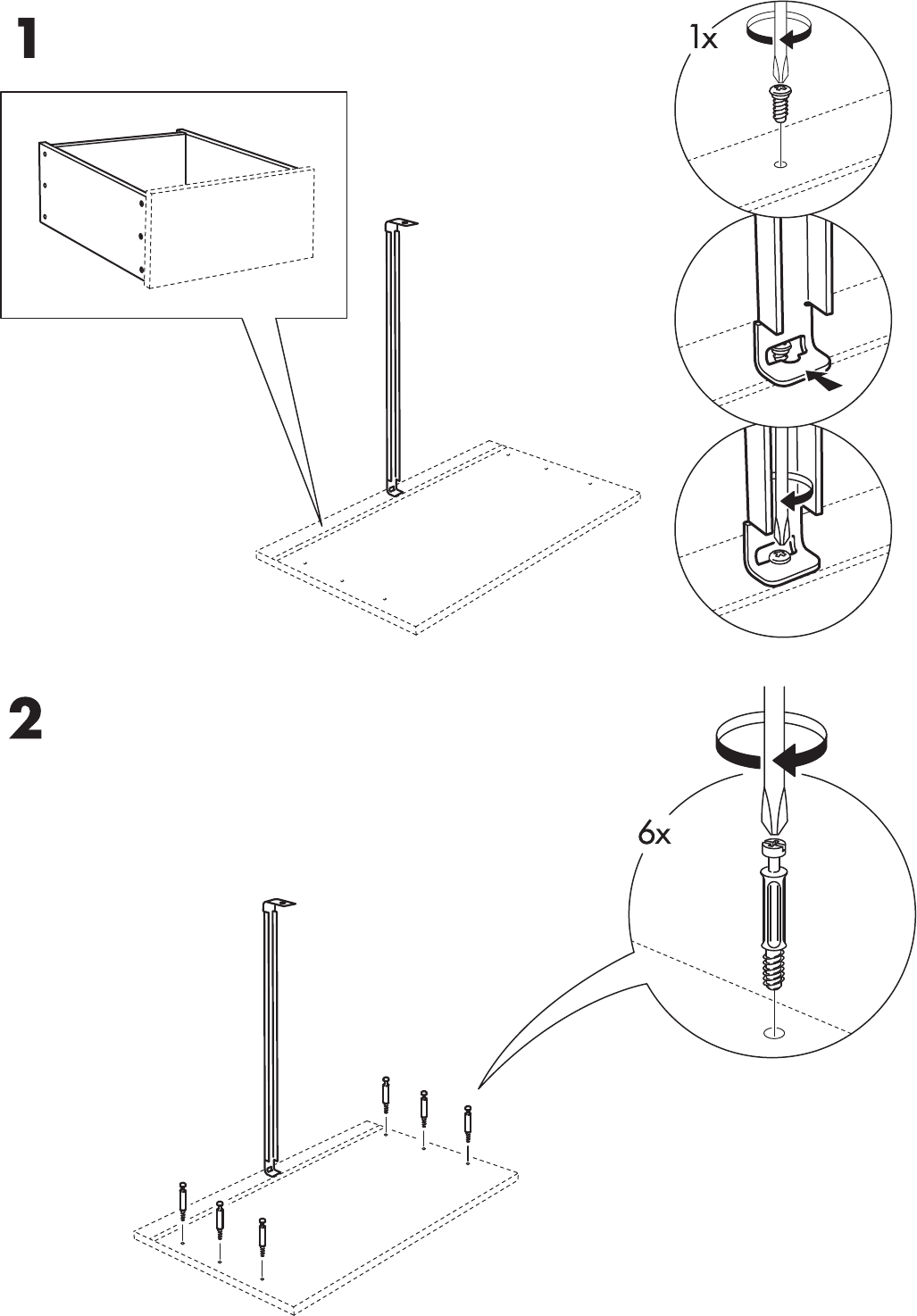 1

1x

2

6x