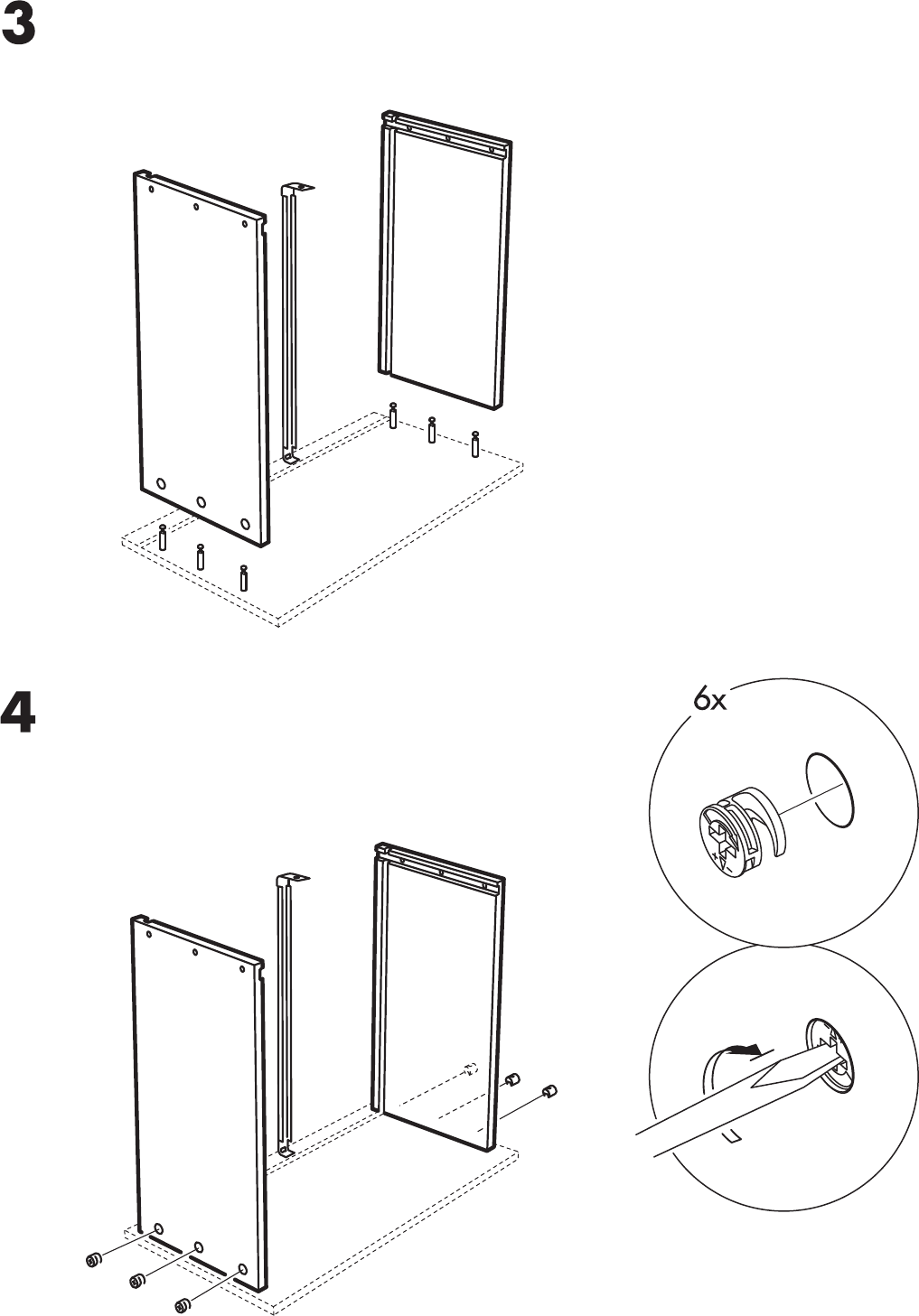 3

4

6x