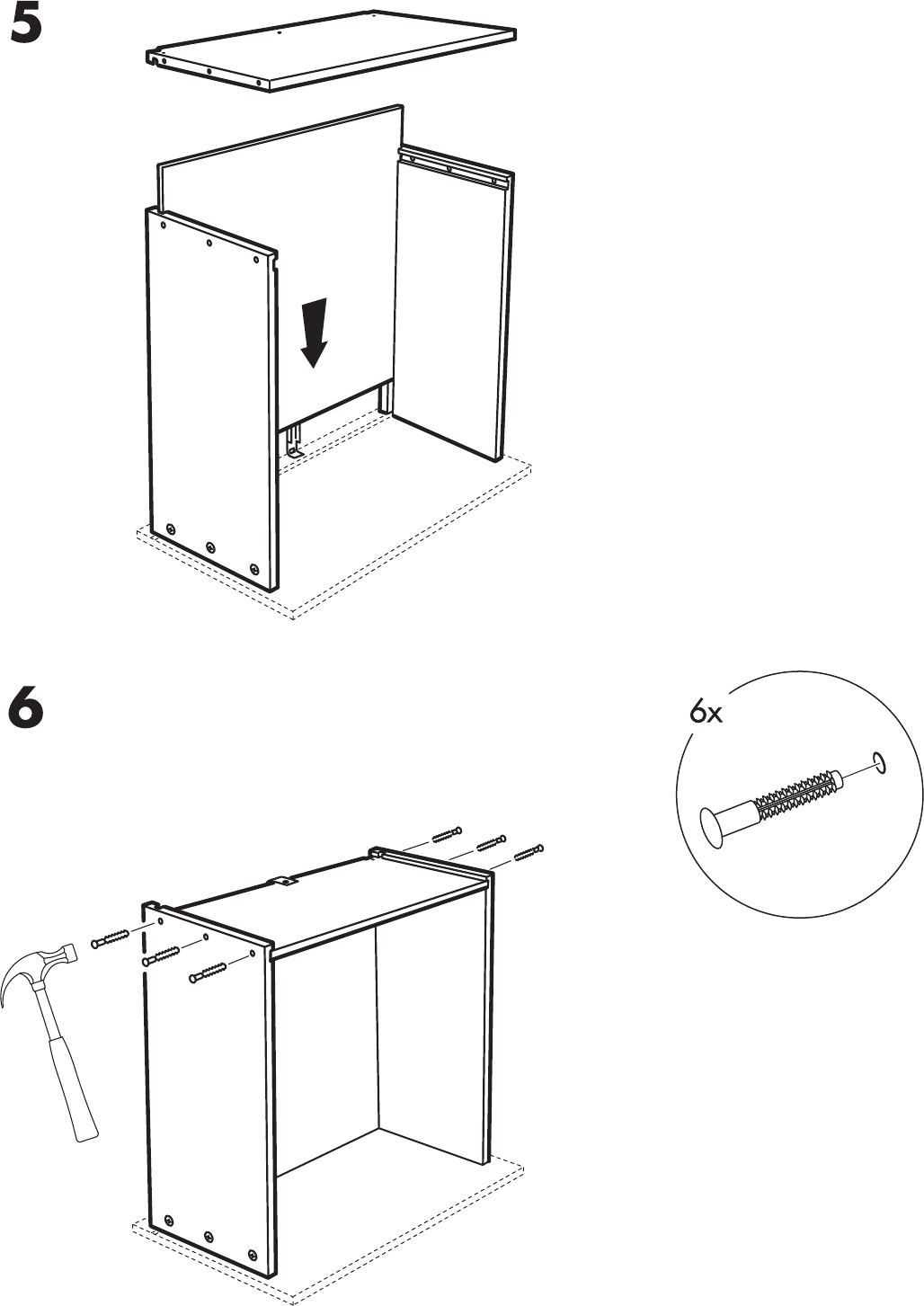 5

6

6x