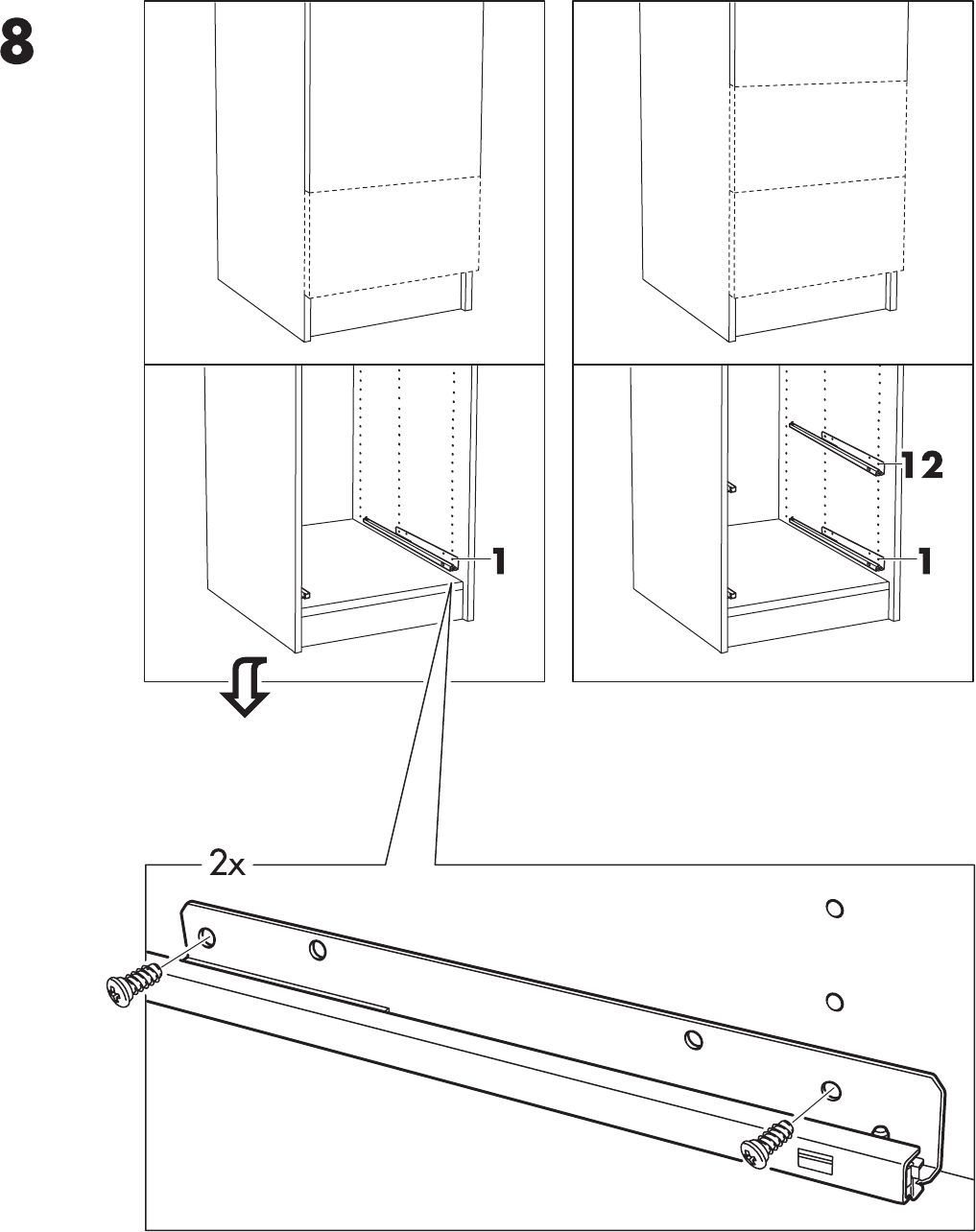 8

1

12

1

2x