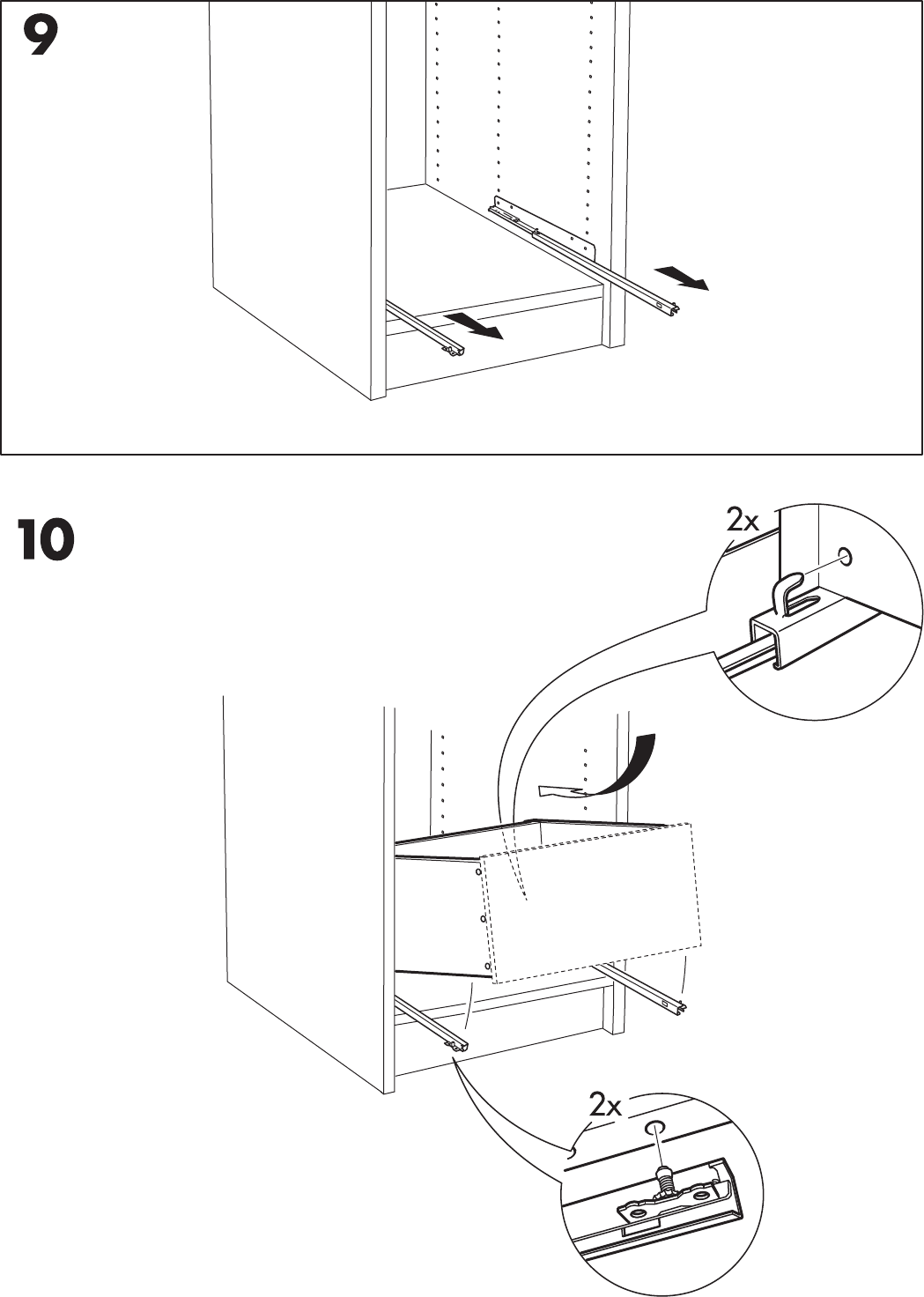 9

10

2x

2x