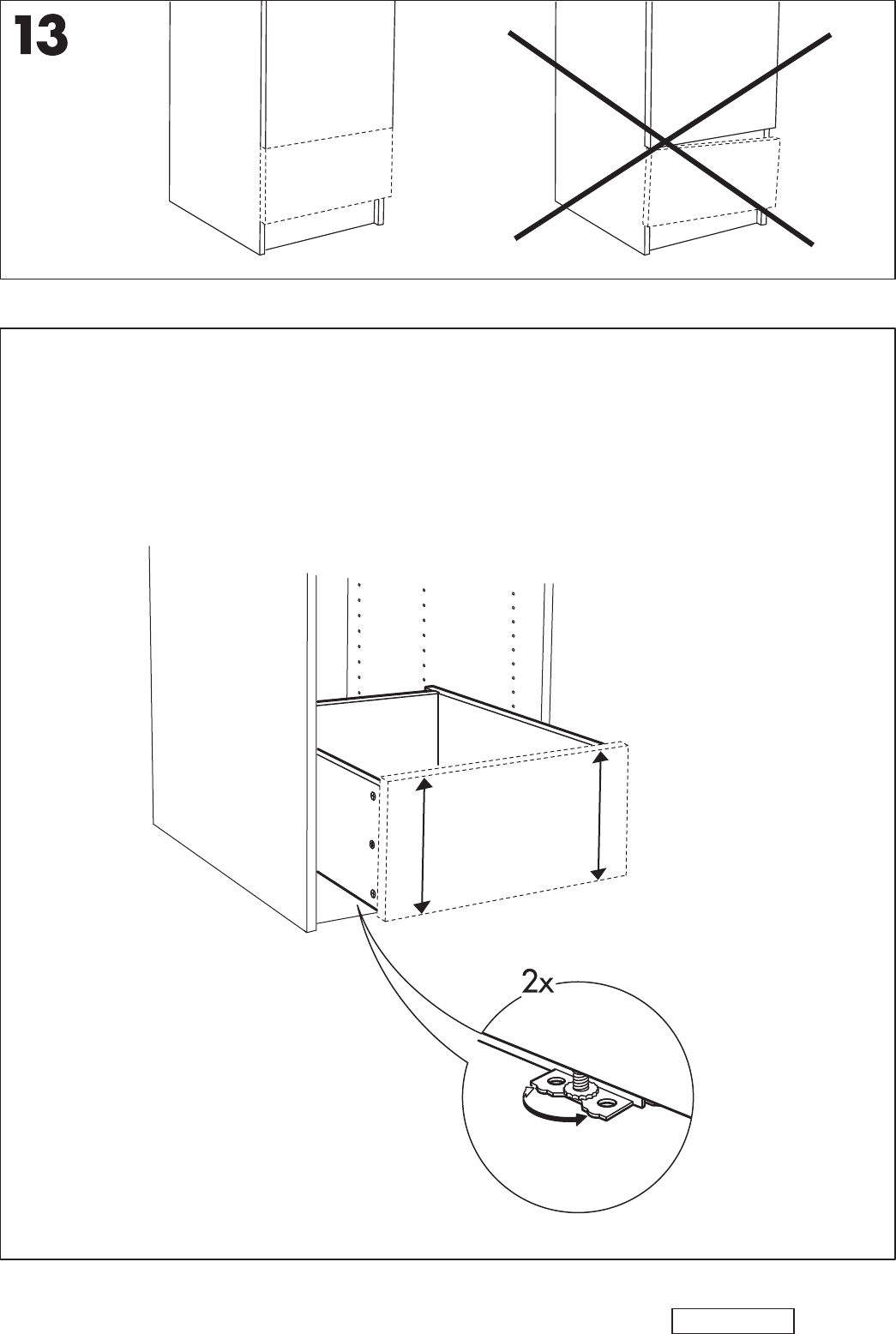 13

2x