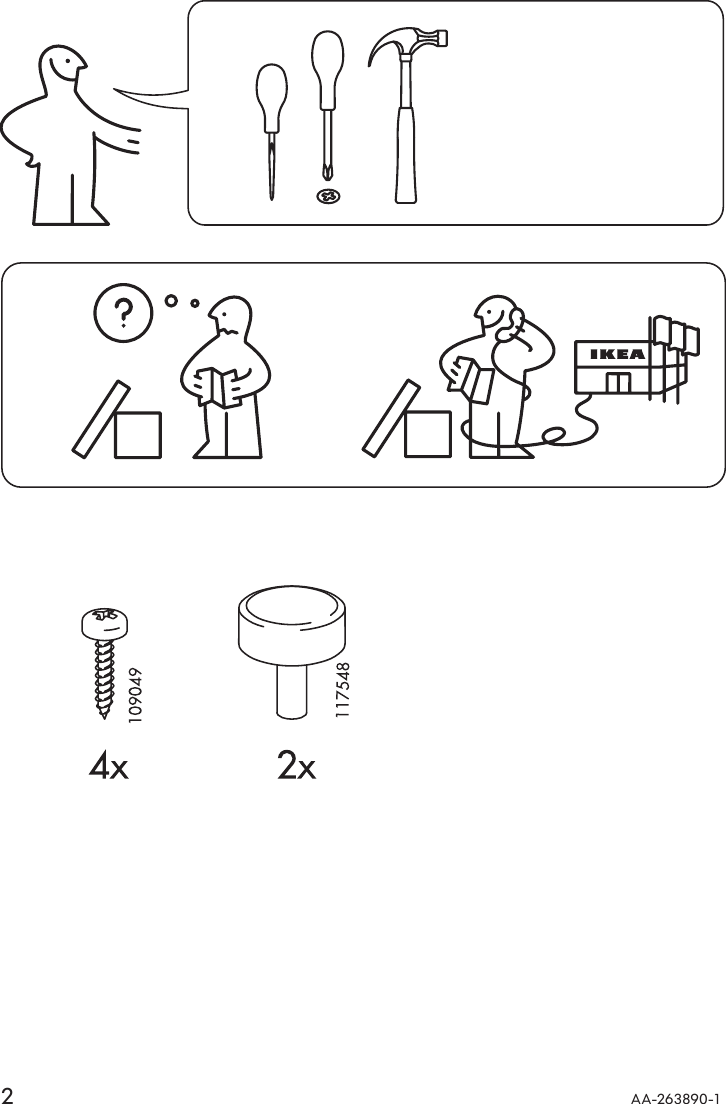 ?

IKEA

109049

117548

4x

2x

2

AA-263890-1