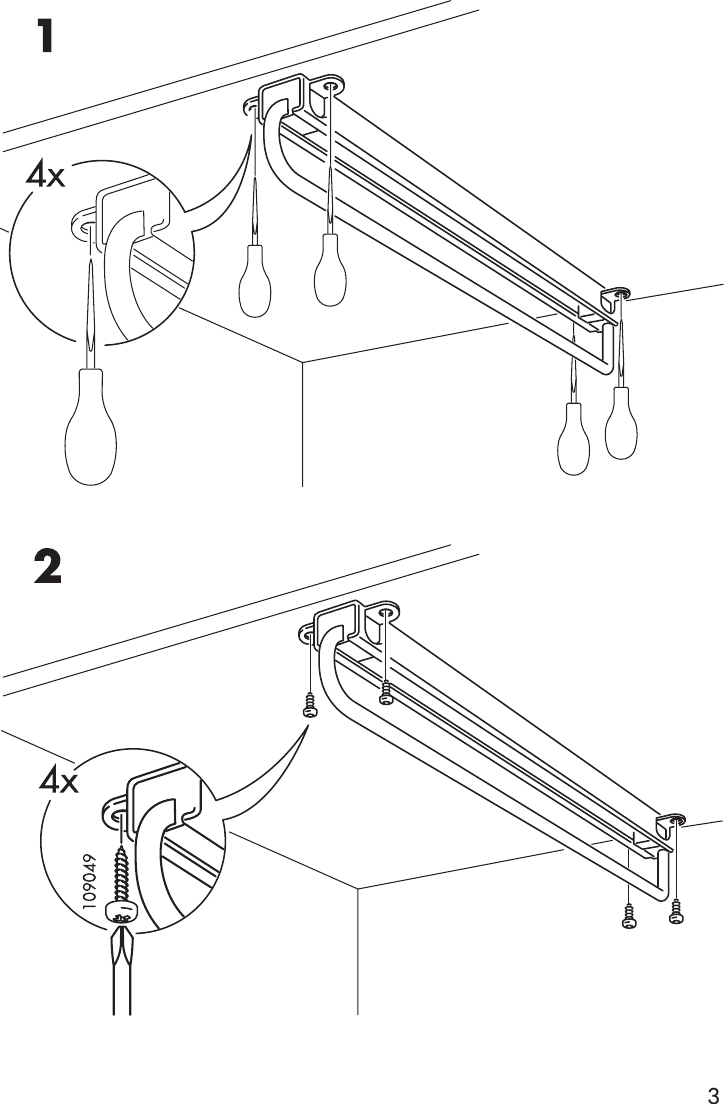 1

4x

2

4x

109049

3