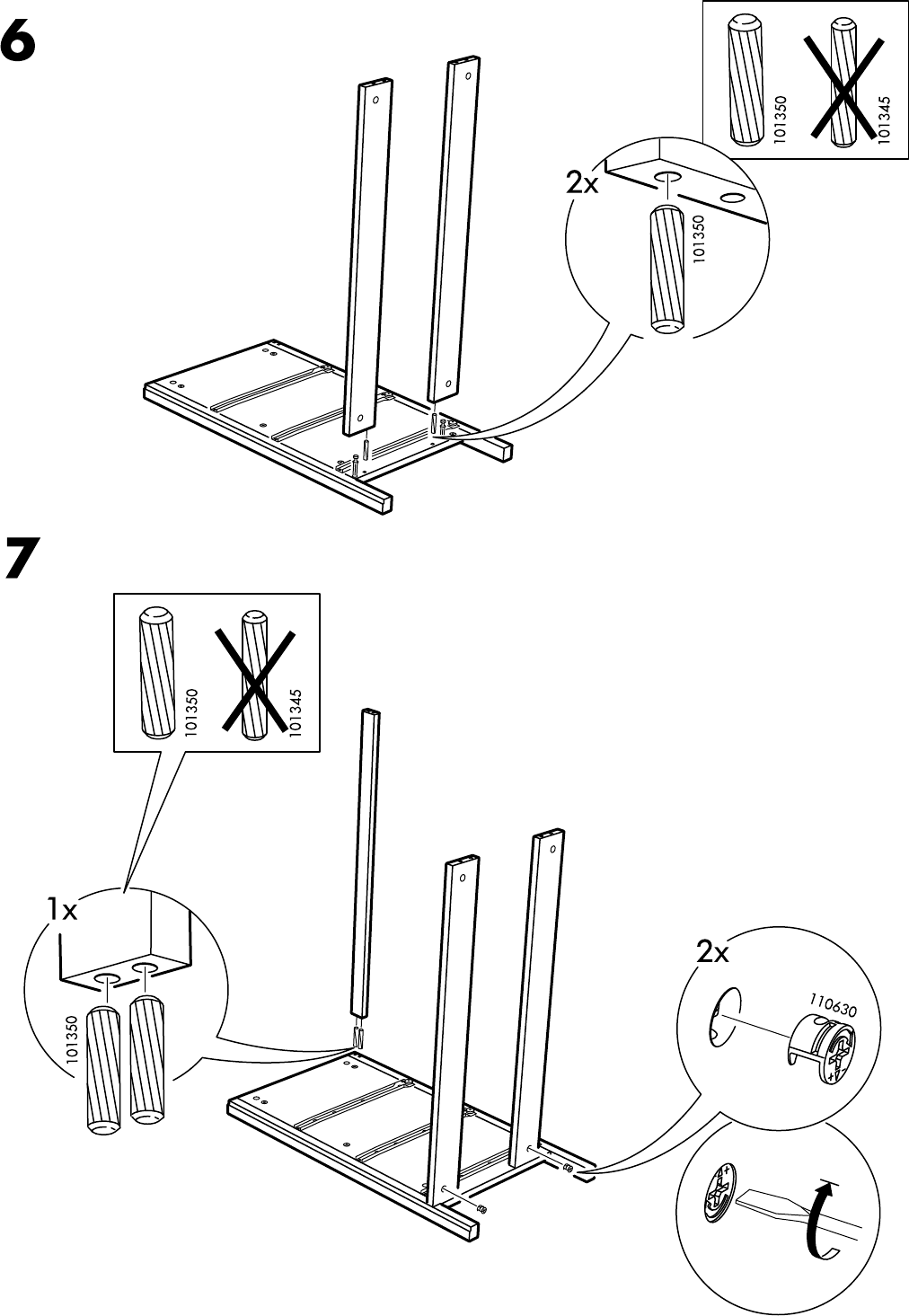 6

101350

101345

2x

101350

7

101350

101345

1x

101350

2x

110630