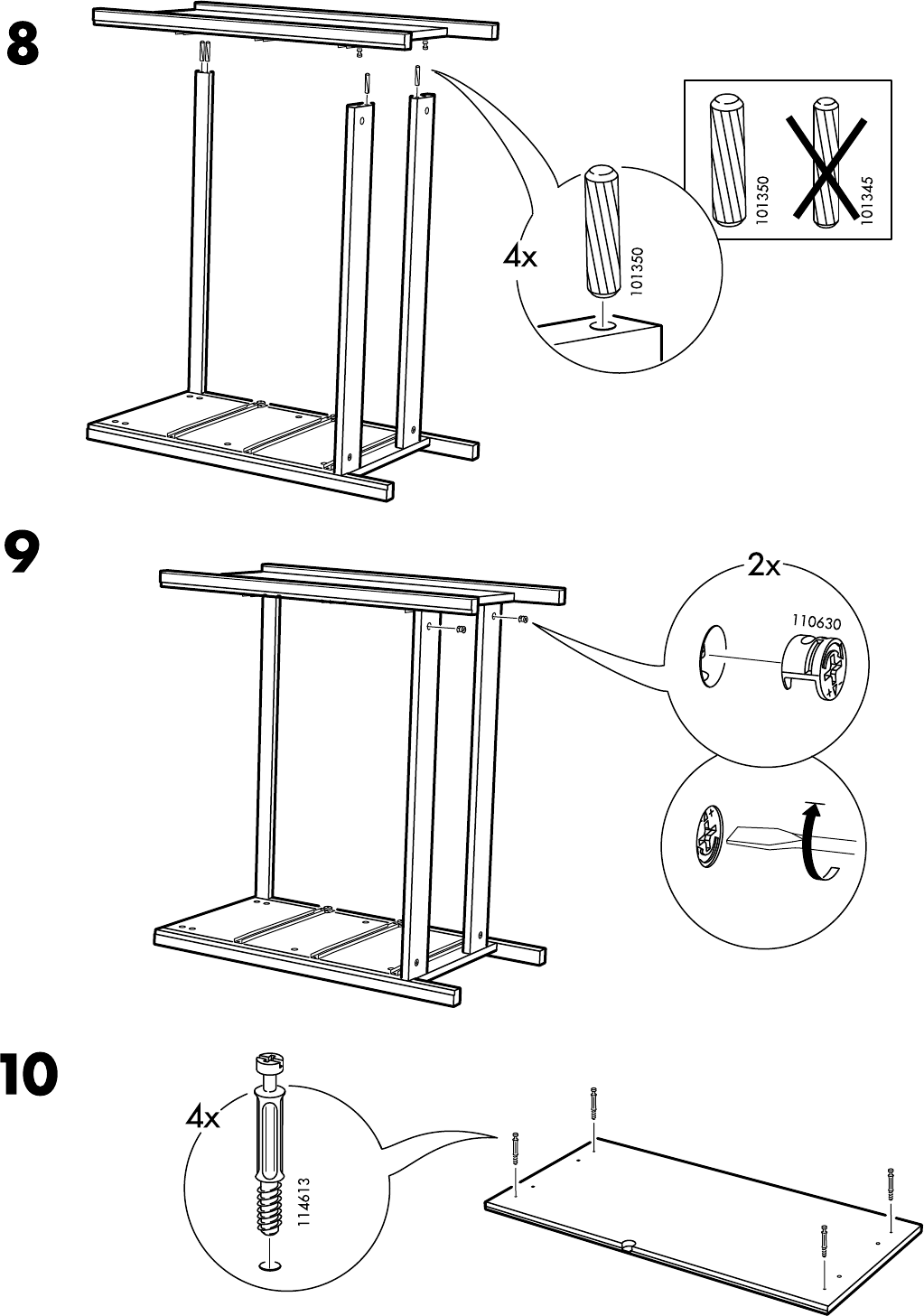 8

4x

101350

101350

101345

9

2x

110630

10

4x

114613