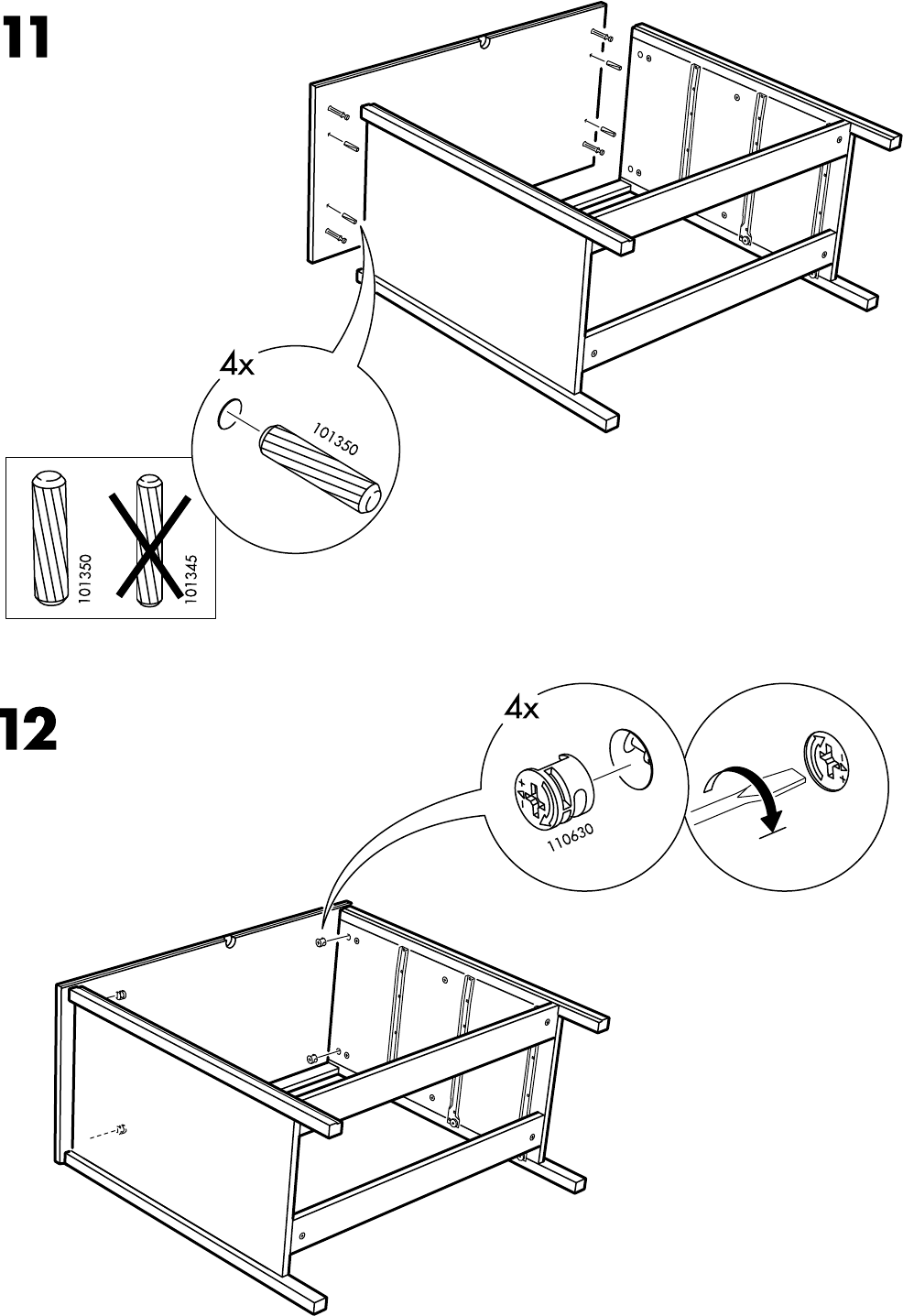 11

4x

101350

101350

101345

12

4x

110630