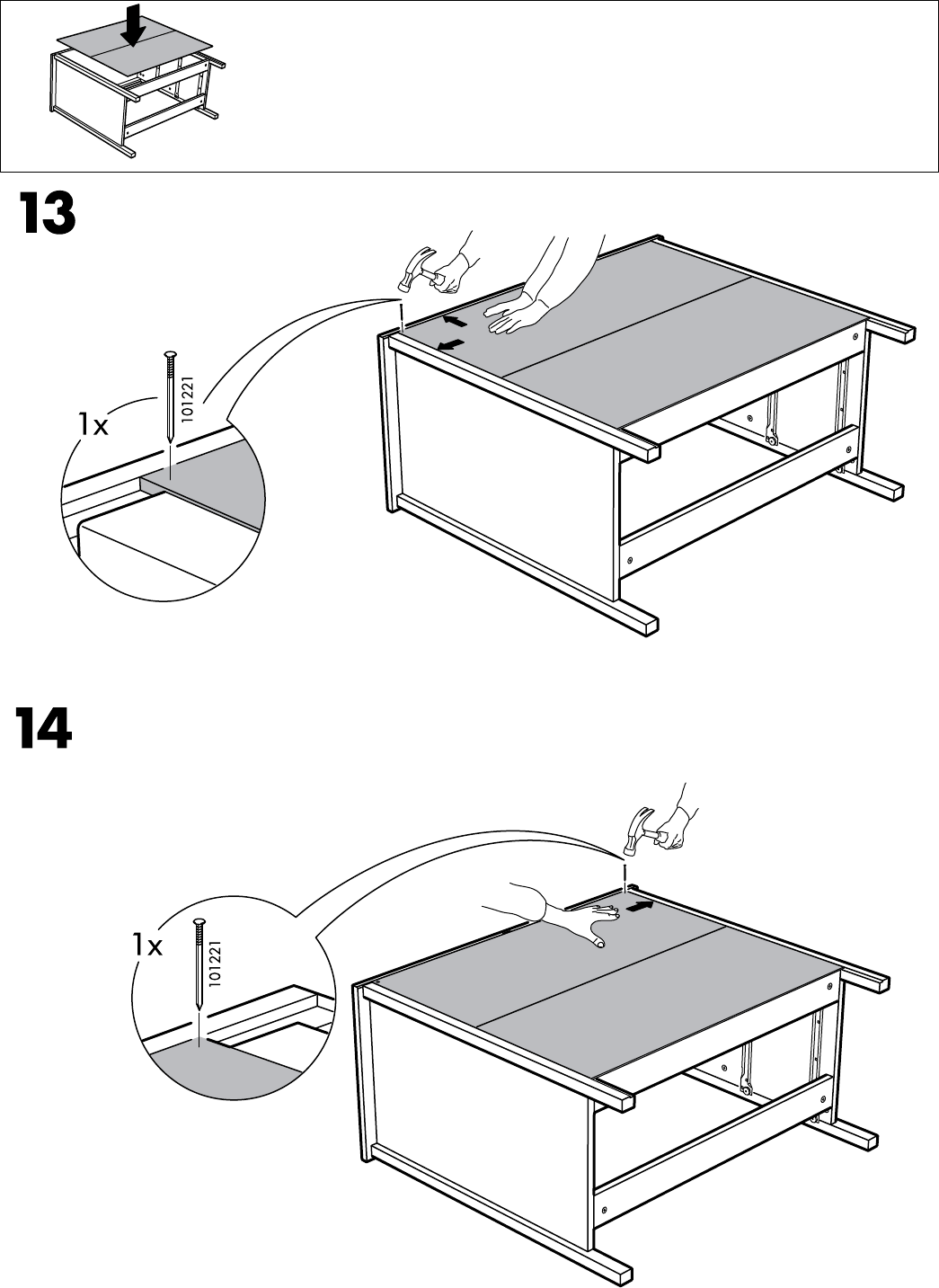 13

1x

101221

14

1x

101221