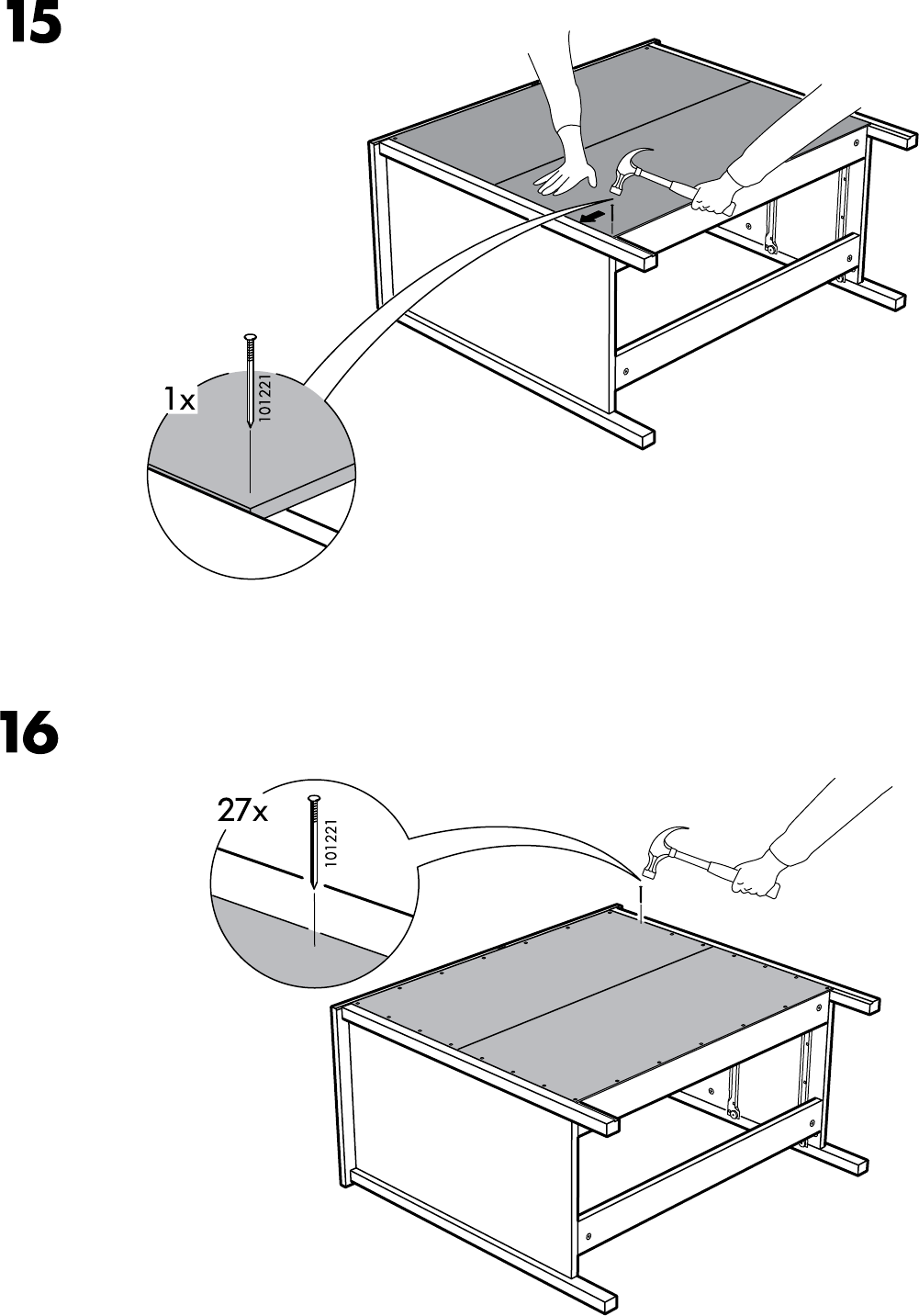 15

1x

101221

16

27x

101221