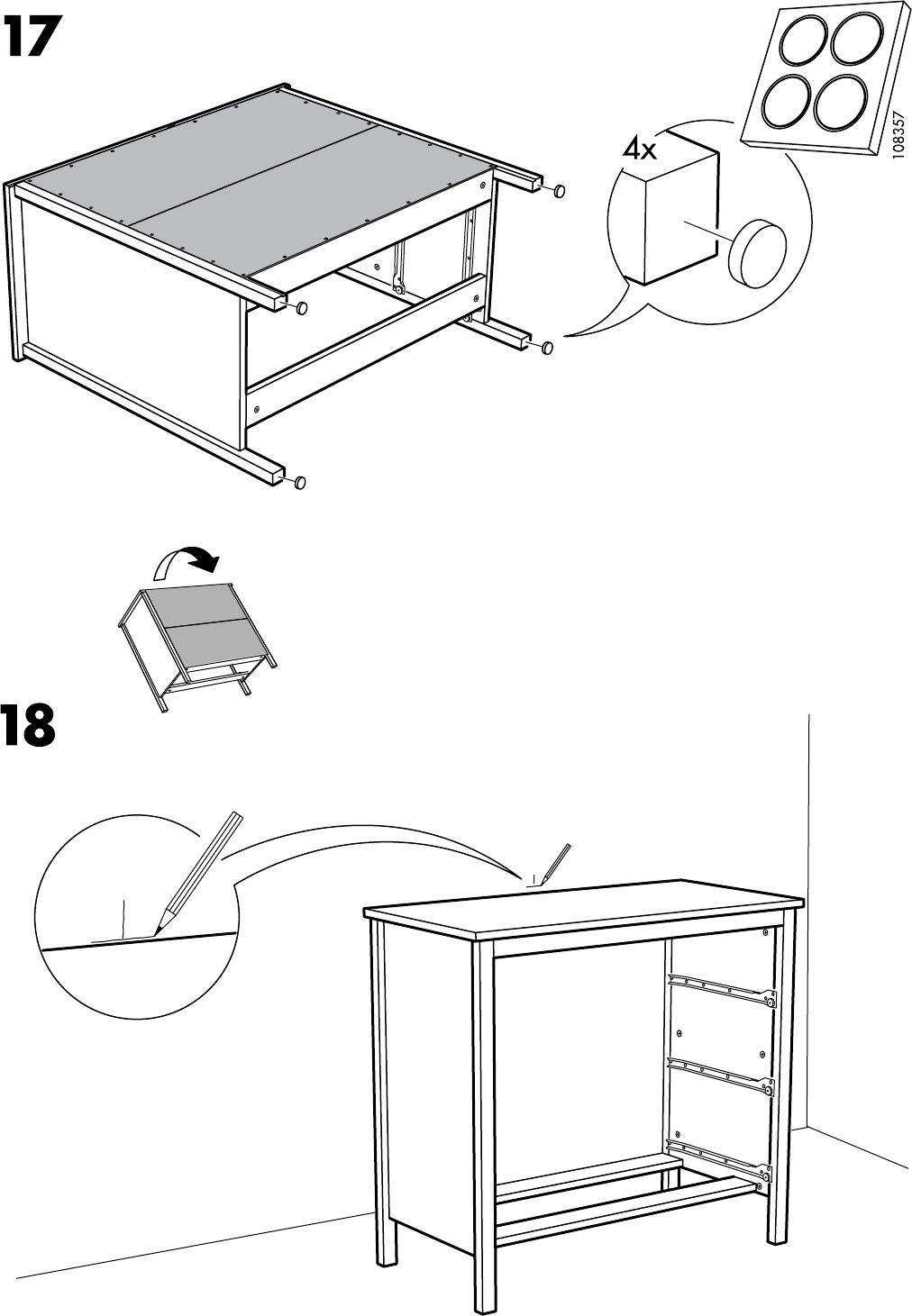 17

4x

108357

18