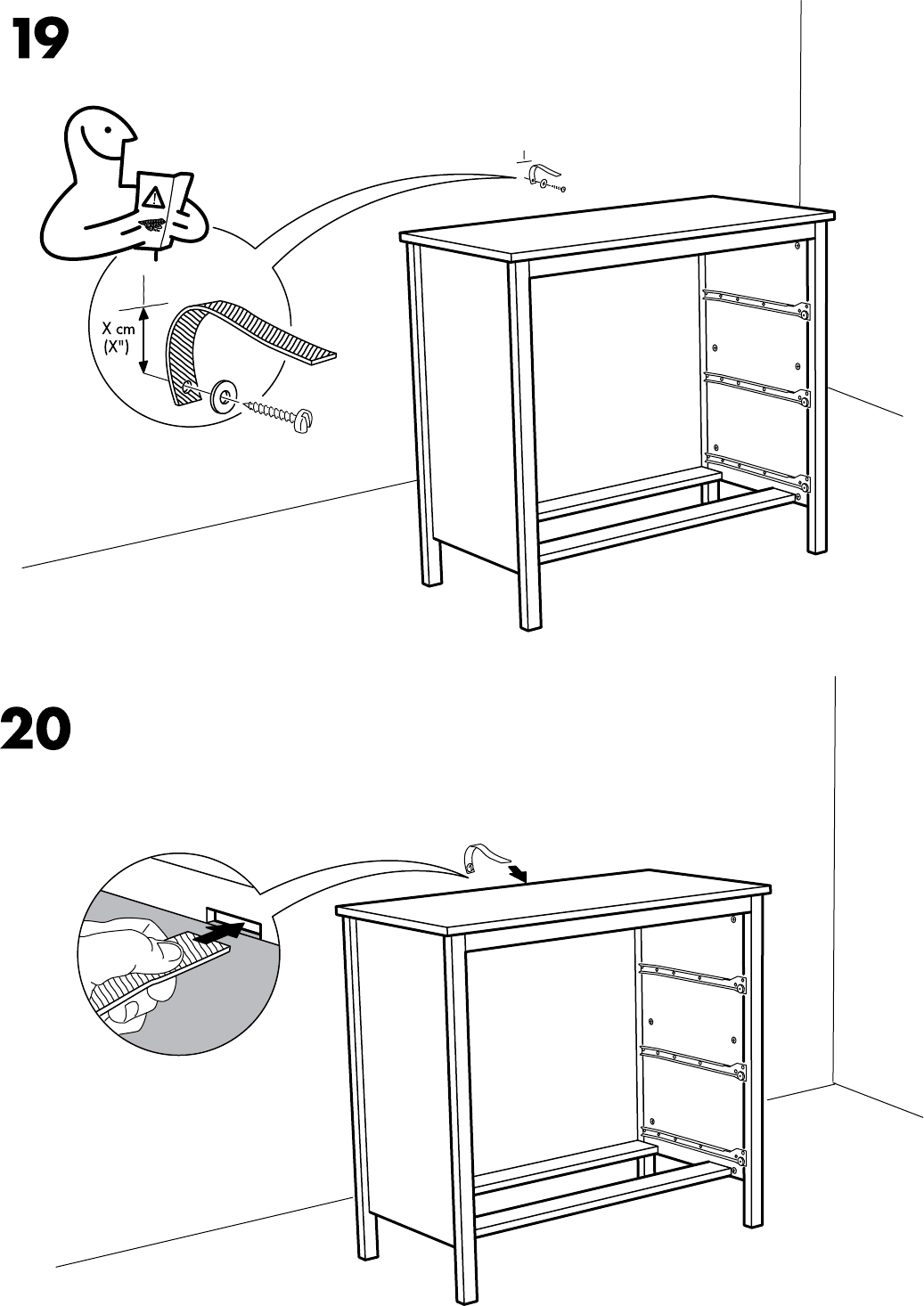 19

X cm
(X")

20