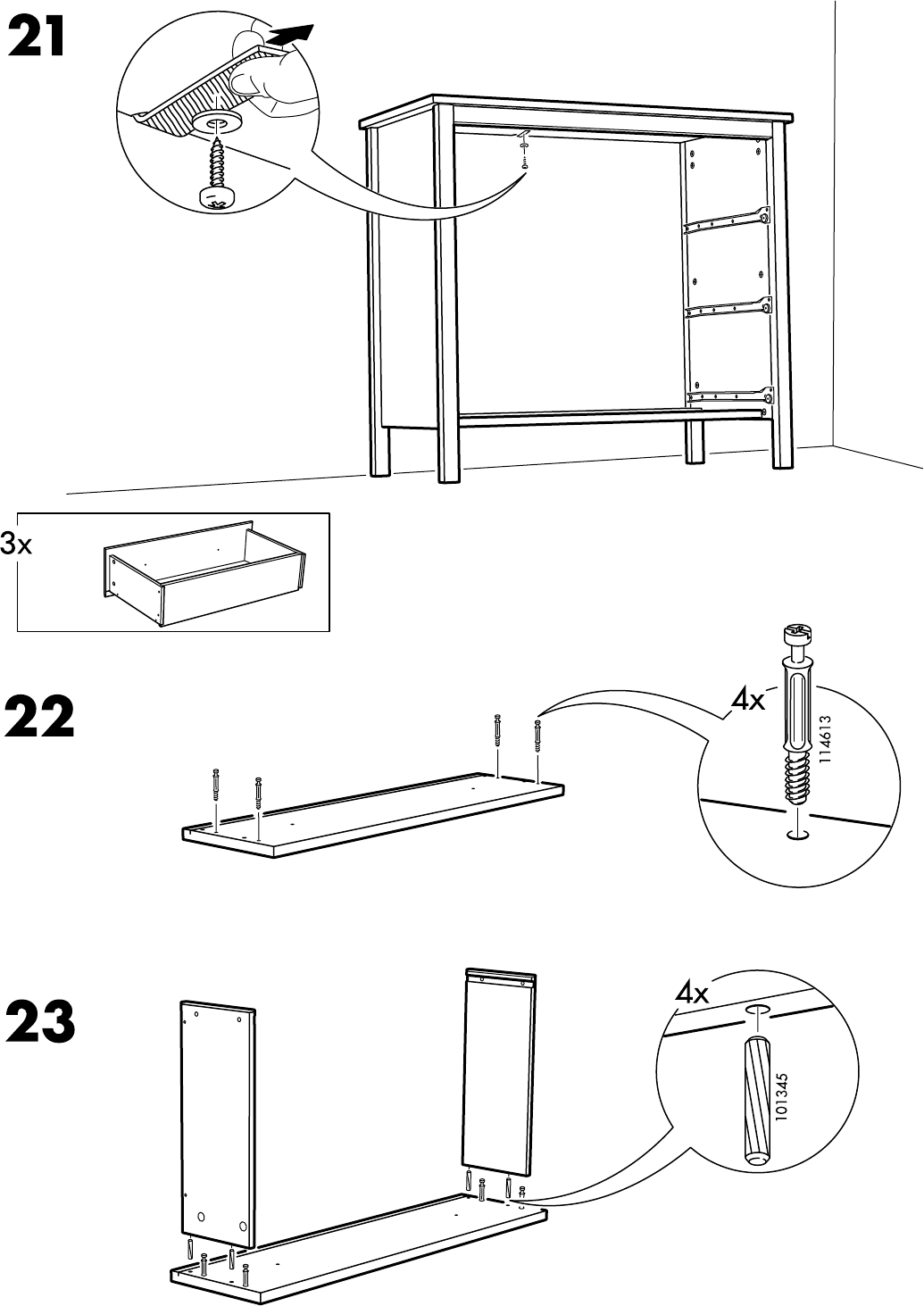 21

3x

22

4x

114613

23

4x

101345