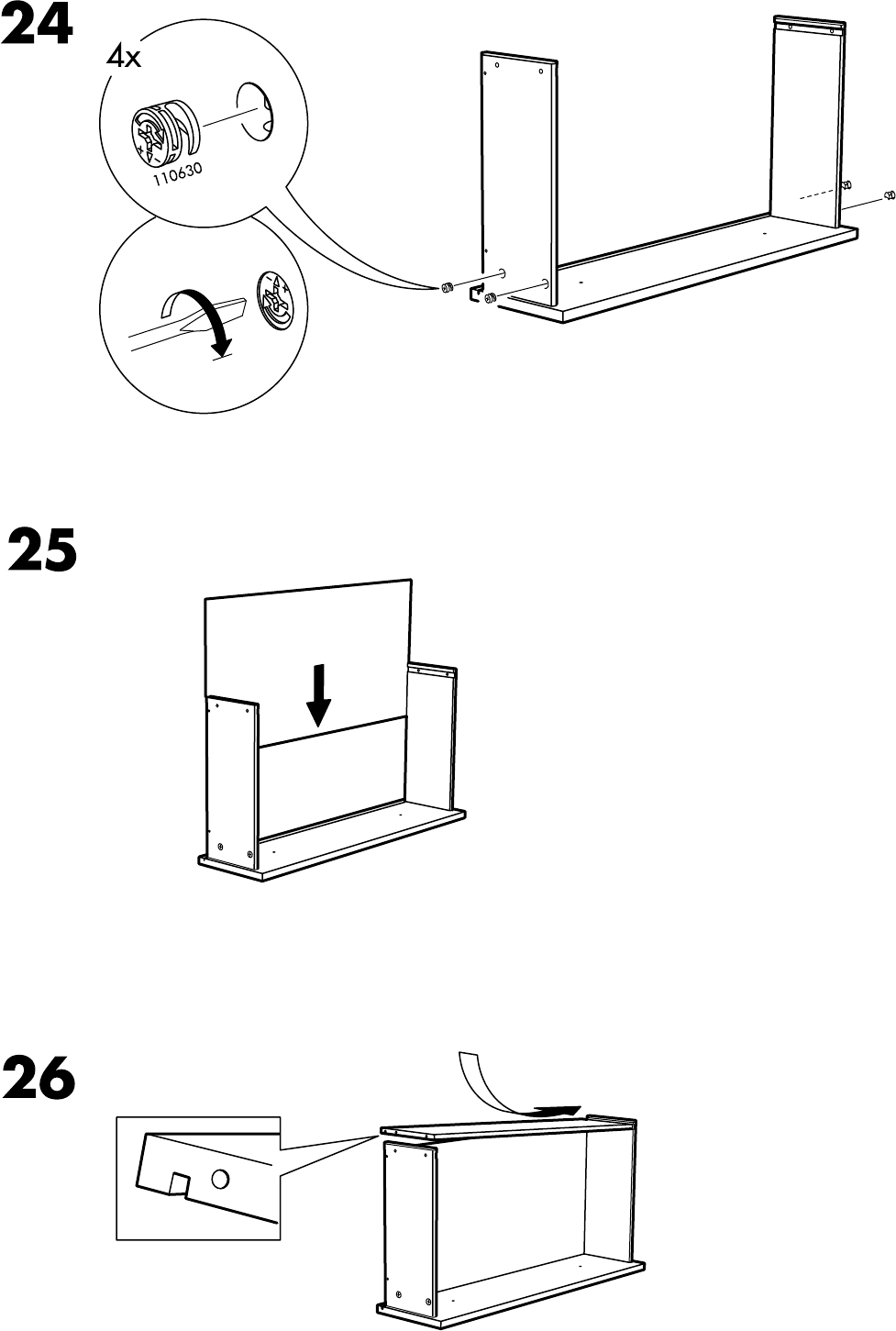 24

4x

110630

25

26