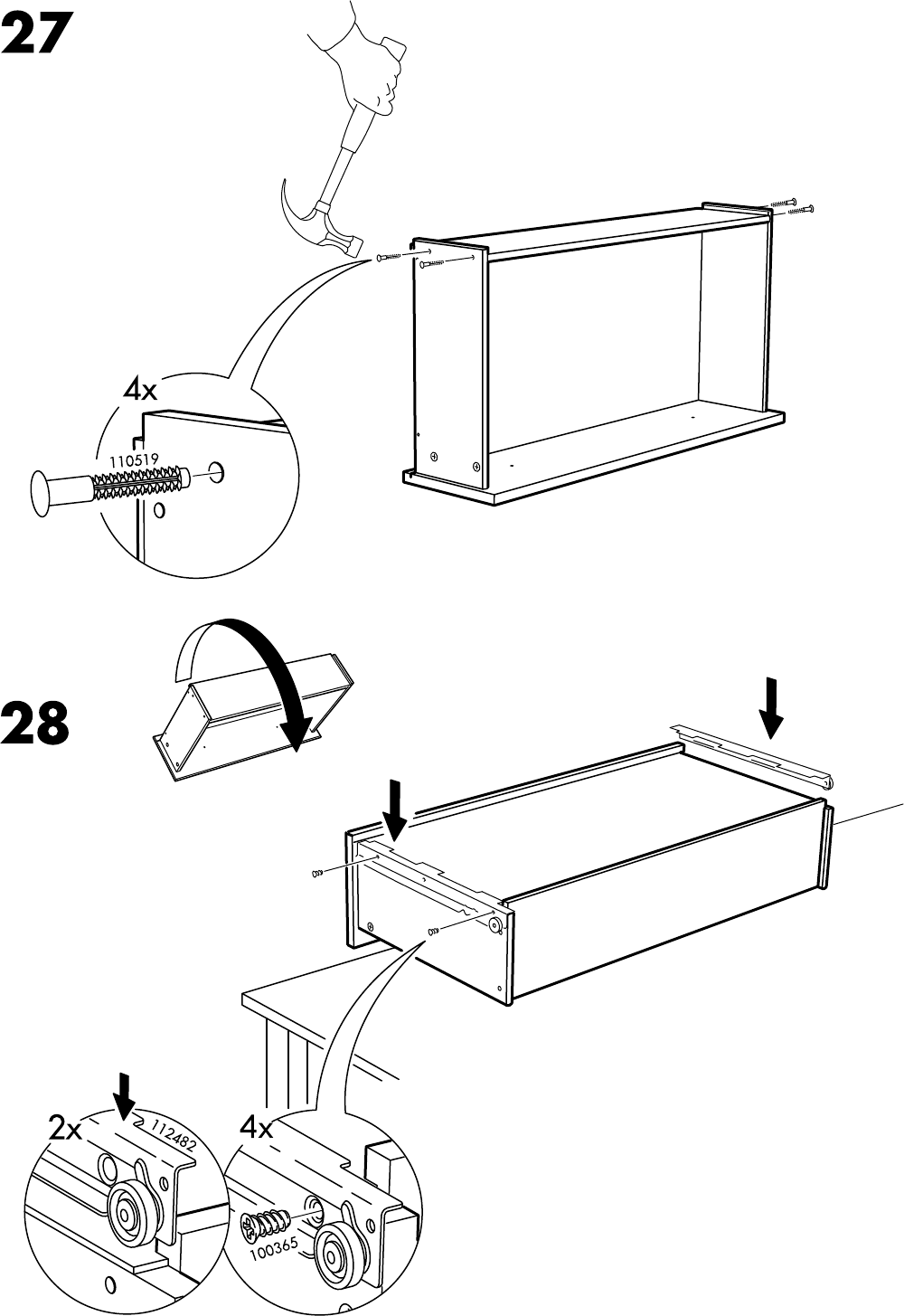 27

4x
110519

28

2x
112482

4x
100365