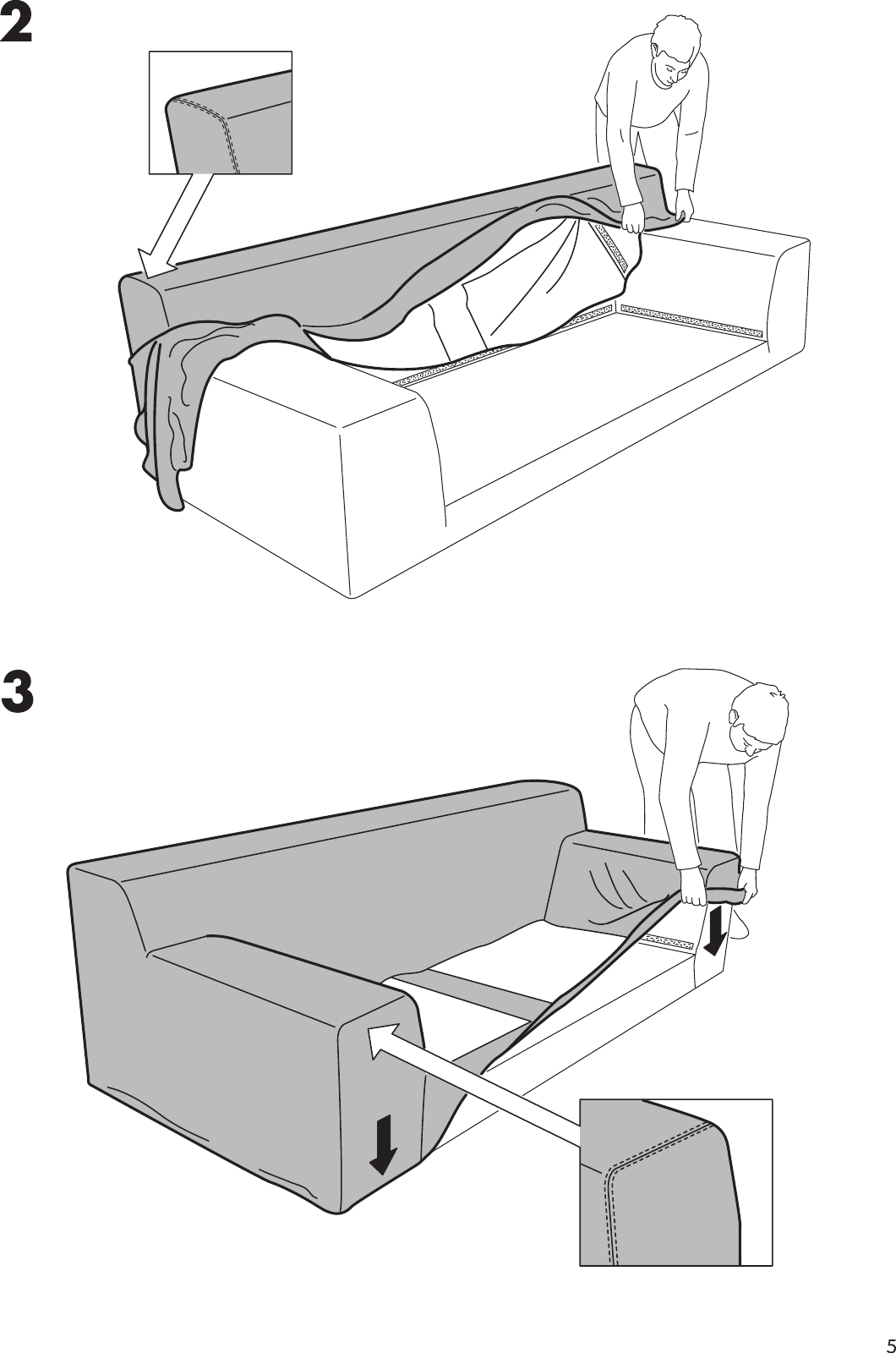 2

3

5