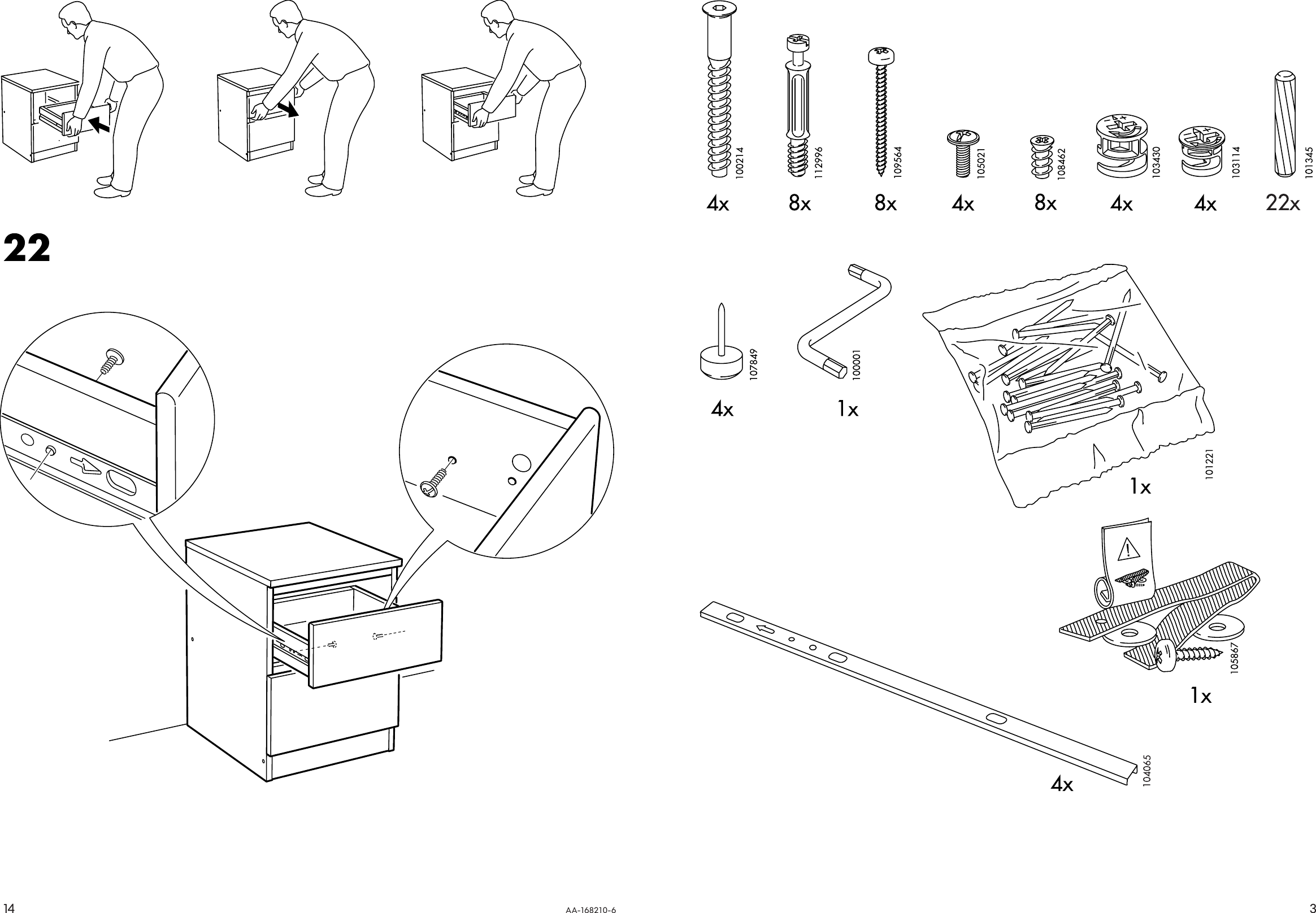 22

100214
4x

112996
8x

109564
8x

105021
4x

108462
8x

103430
4x

103114
4x

101345
22x

107849
4x

100001
1x

101221
1x

105867
1x

104065
4x

14

AA-168210-6

3