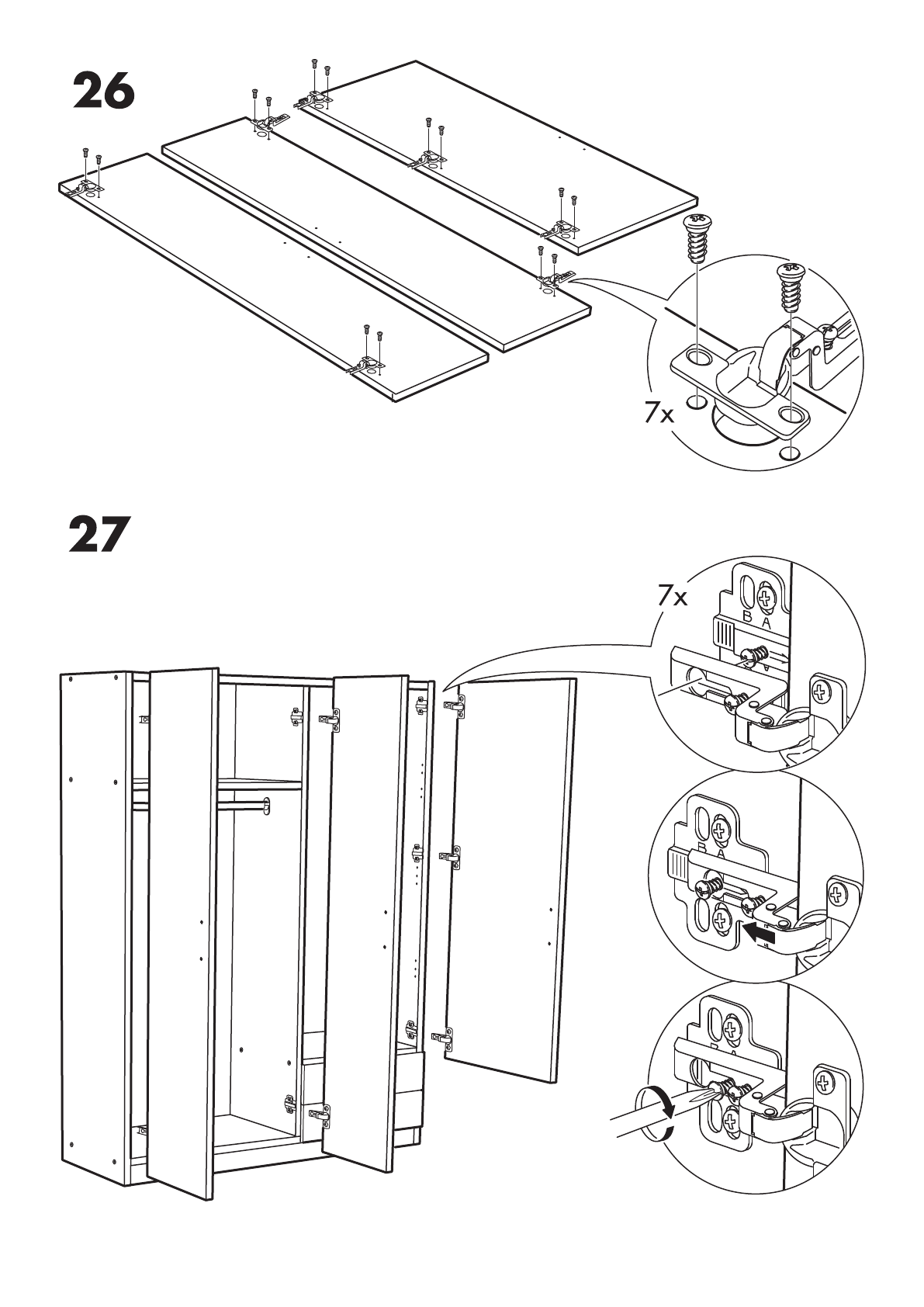 26

7x

27

7x

B A

B A

B A