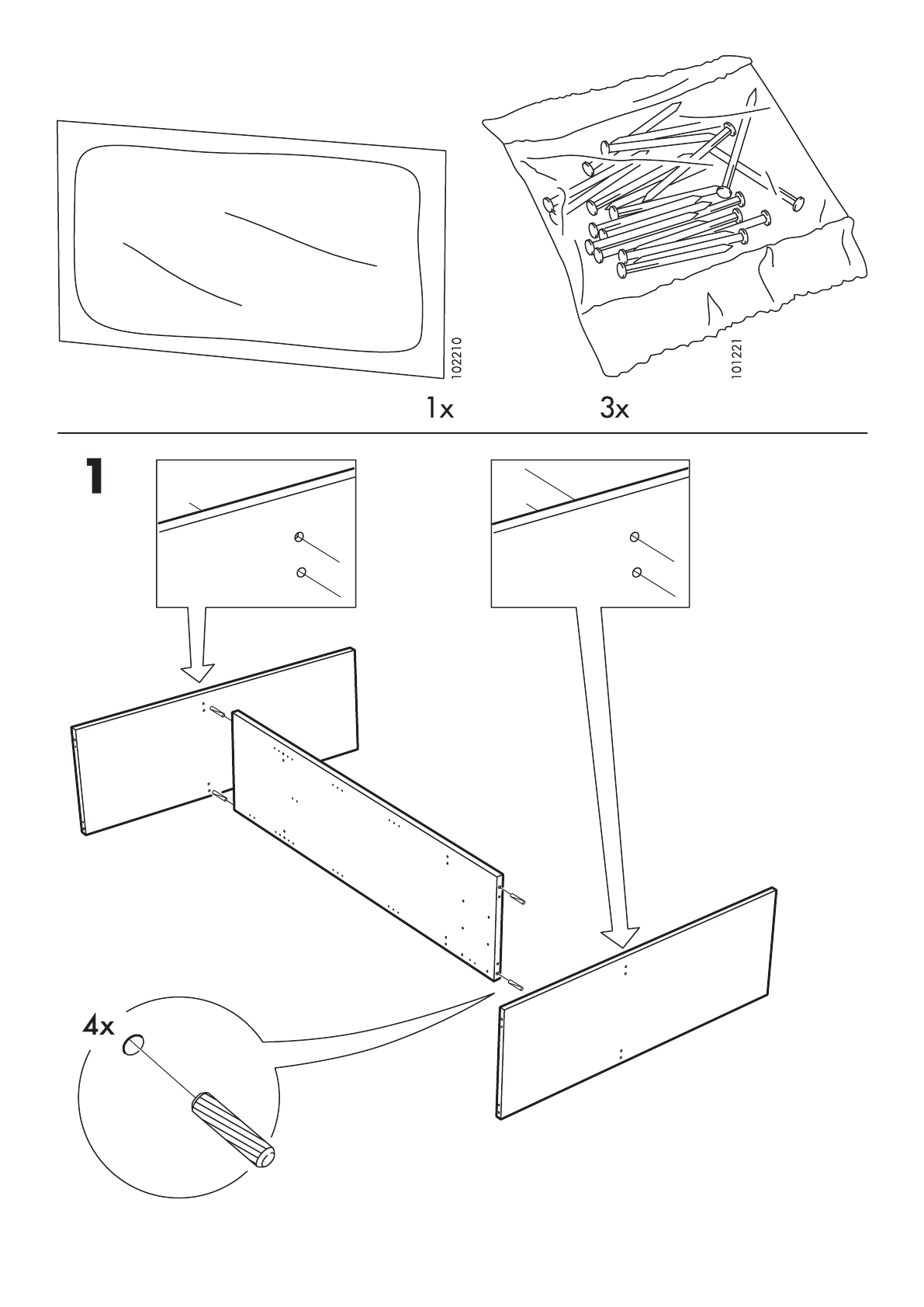 102210

1x

101221

3x

1

4x