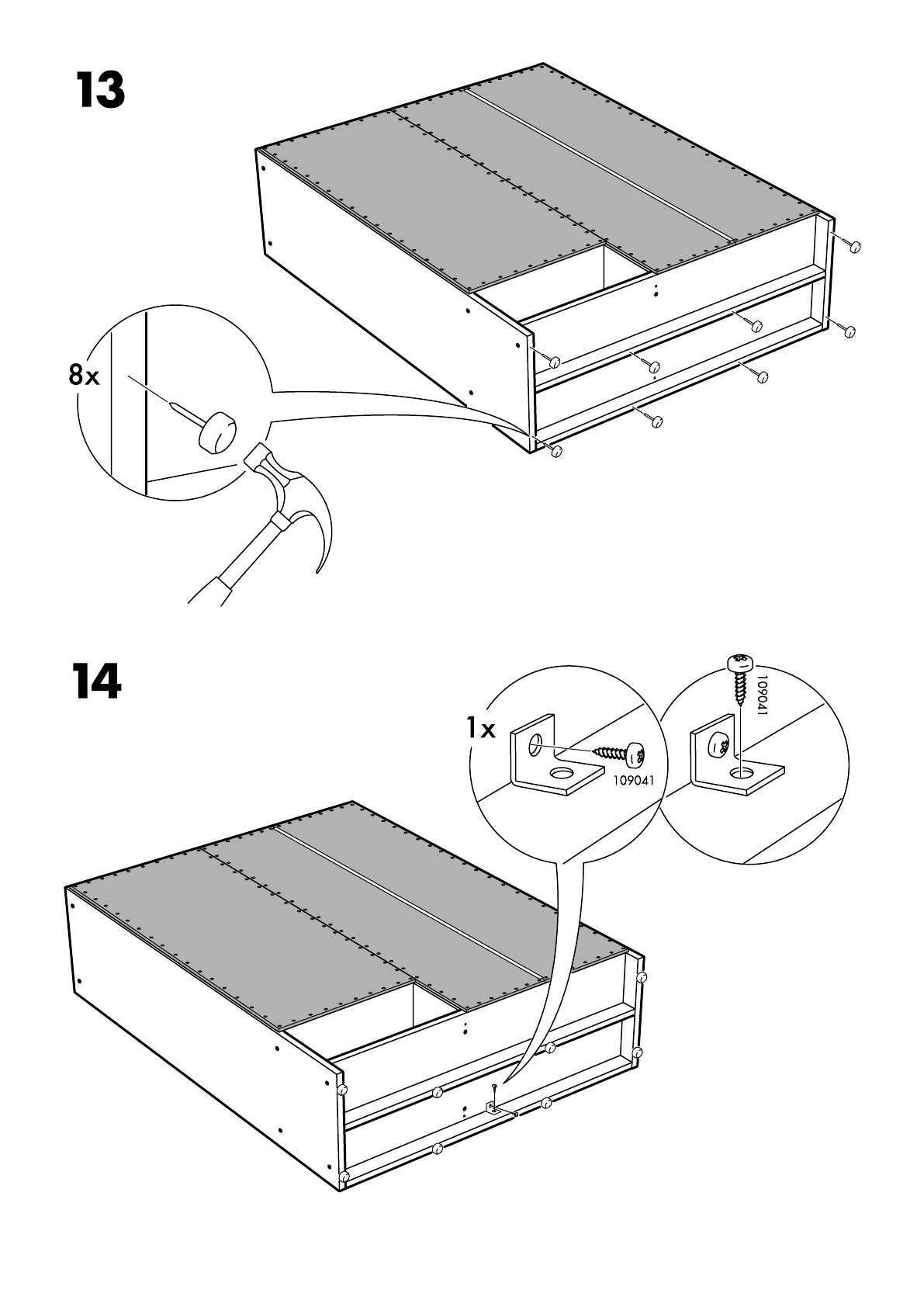 13

8x

14

1x

109041

109041