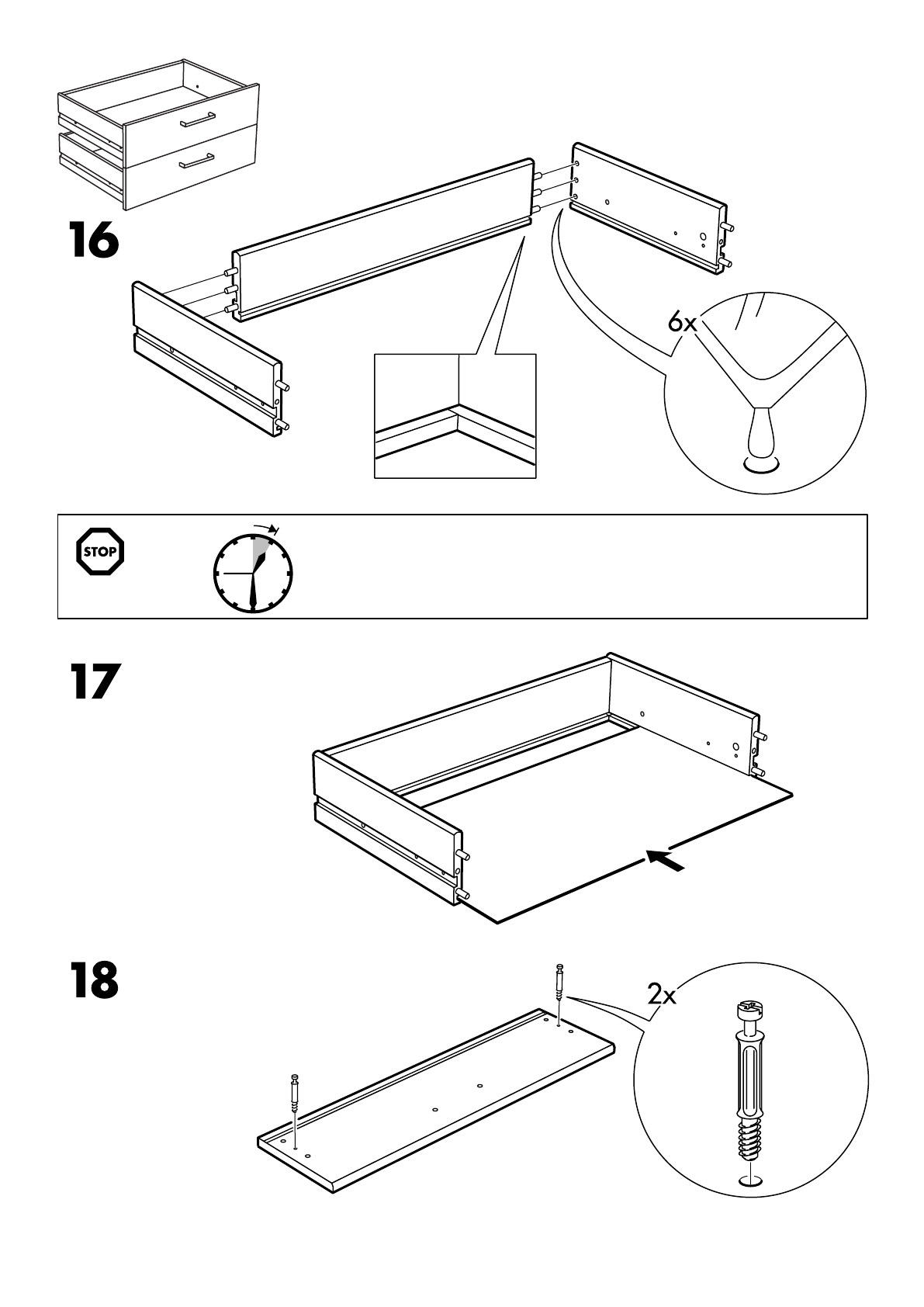 16

6x

STOP

17

18

2x