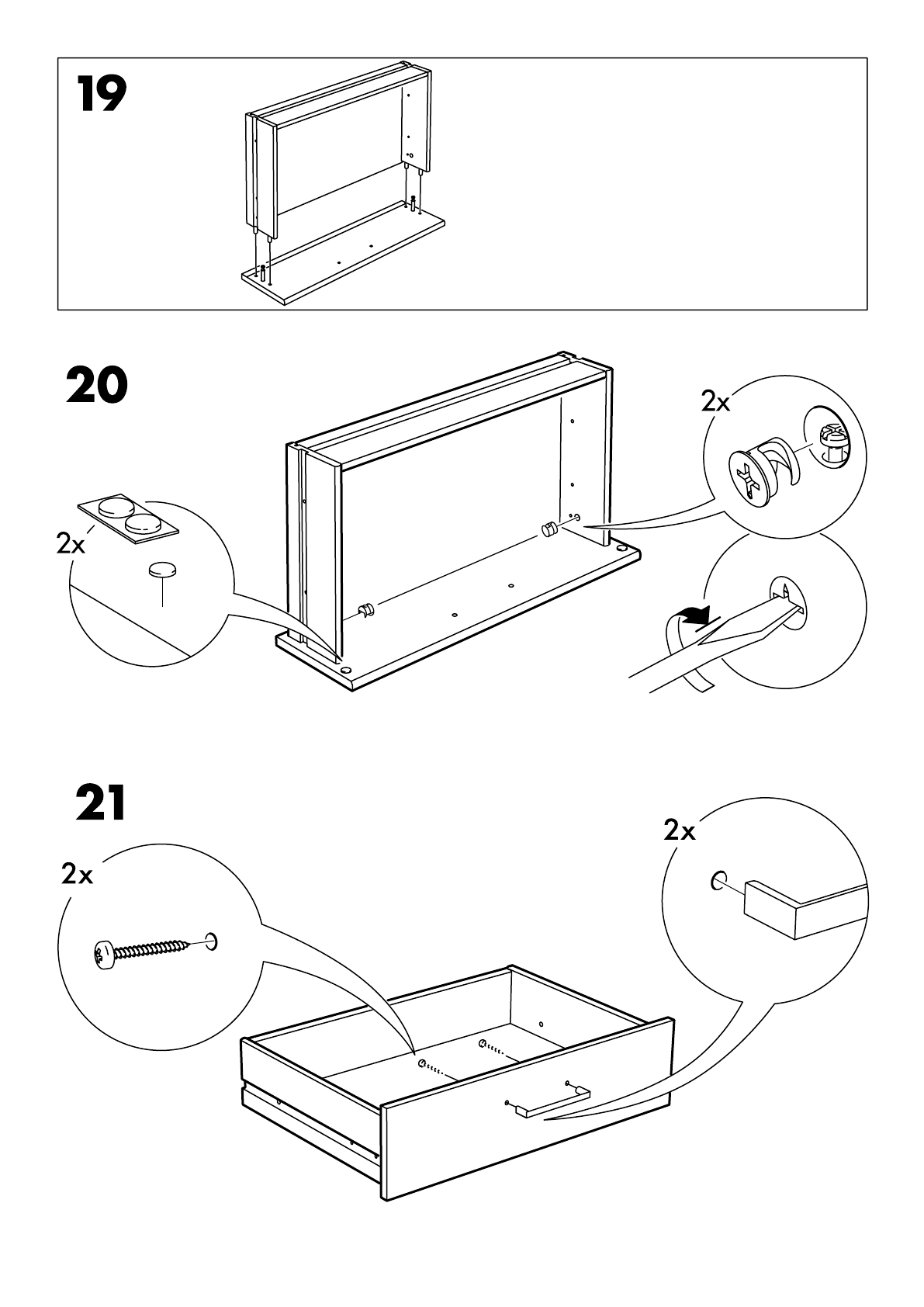 19

20

2x

2x

21

2x

2x