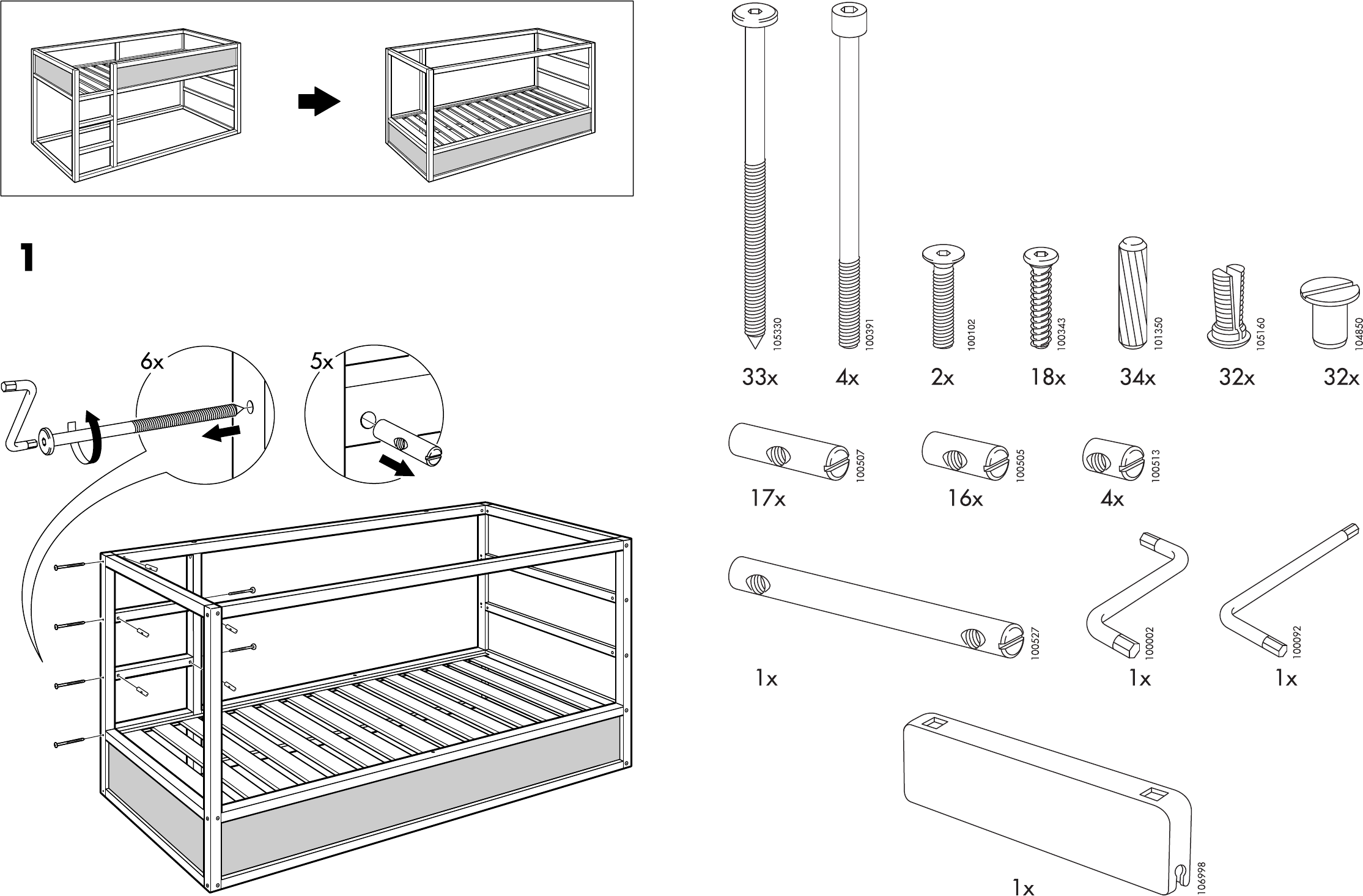 1

6x

5x

105330
33x

100391
4x

100102
2x

100343
18x

101350
34x

105160
32x

104850
32x

100507
17x

100505
16x

100513
4x

100527
1x

100002
1x

100092
1x

106998
1x