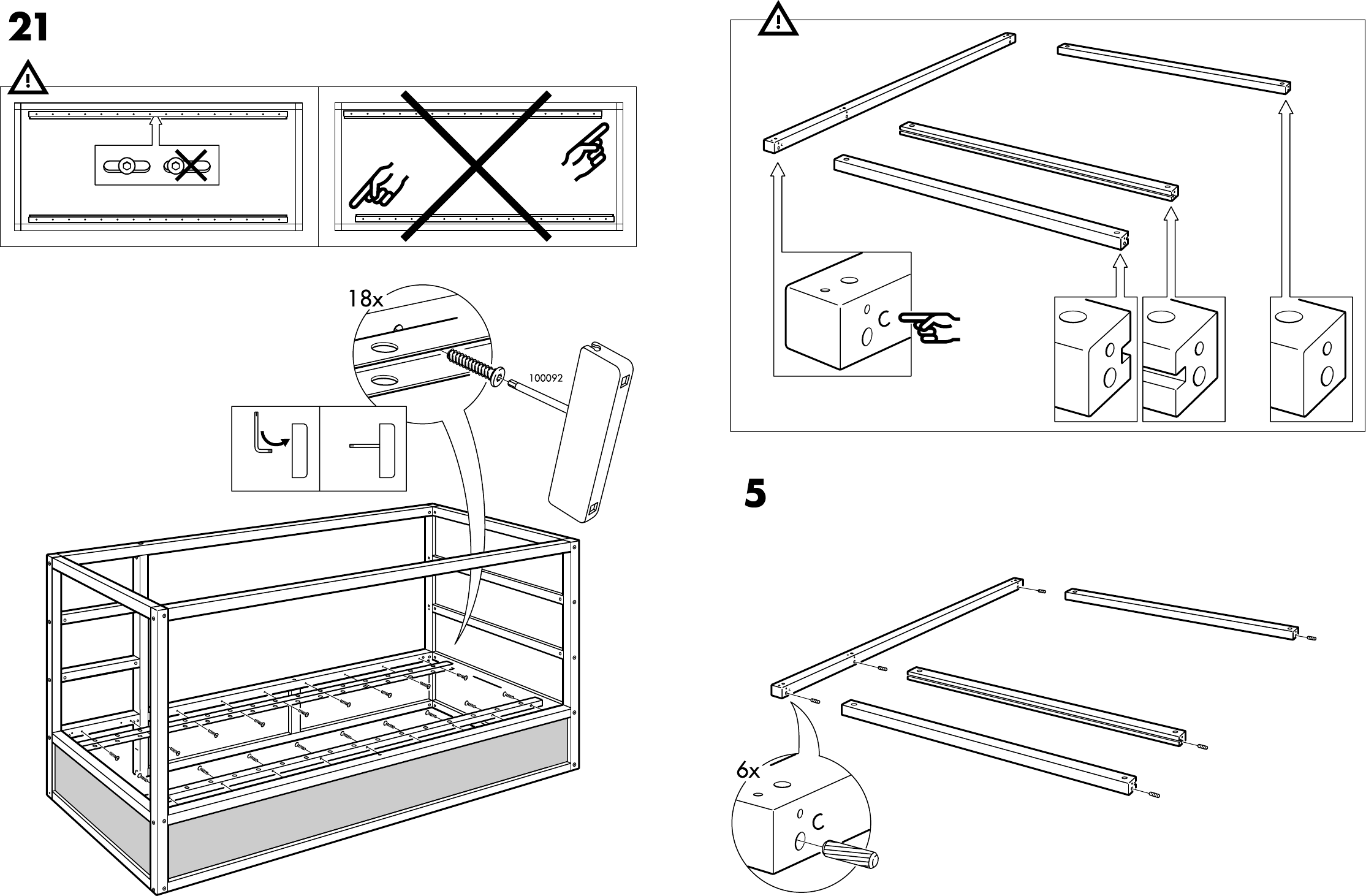 21

18x

100092

C

5

6x

C