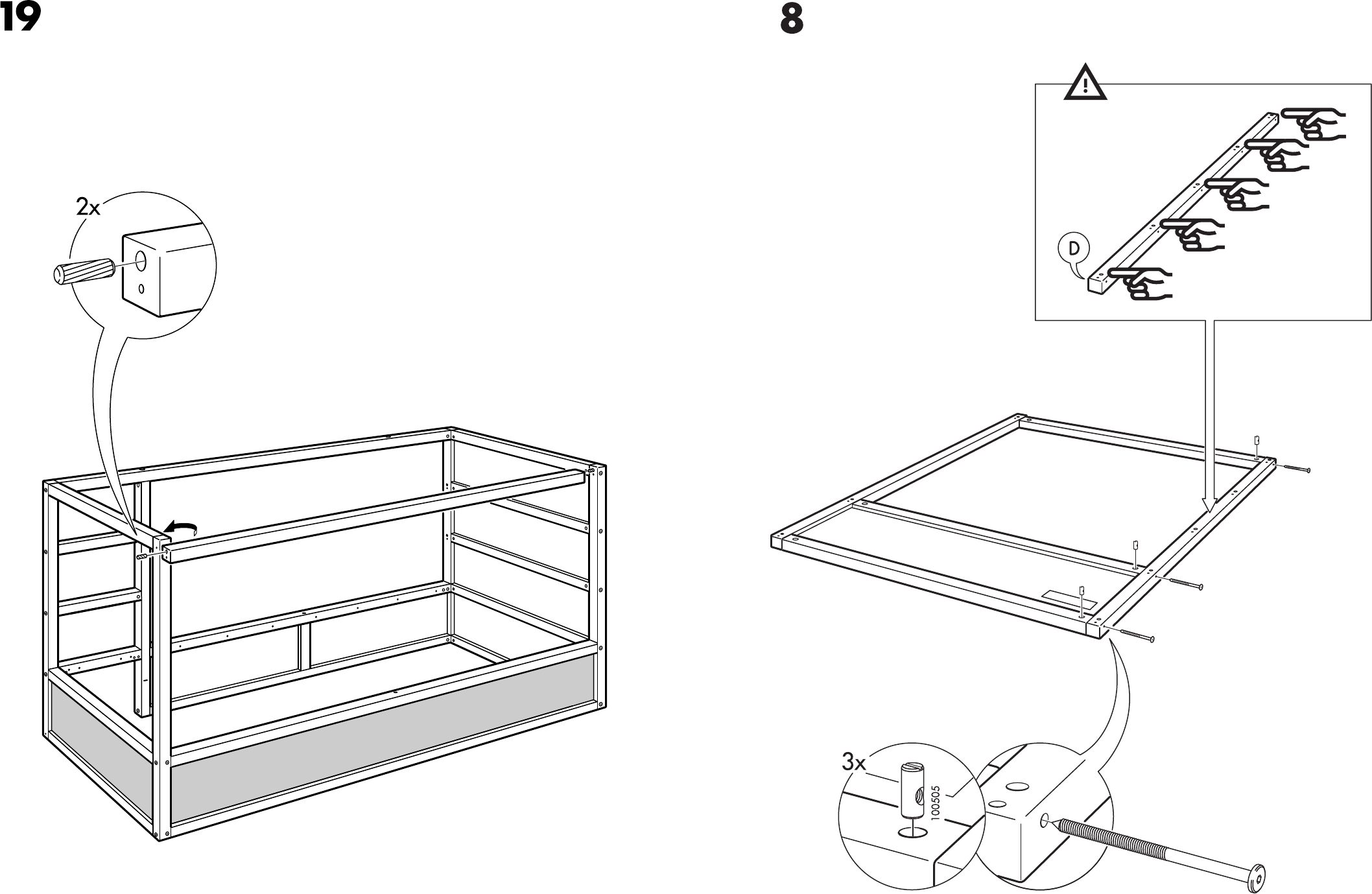 19

2x

8

D

3x

100505