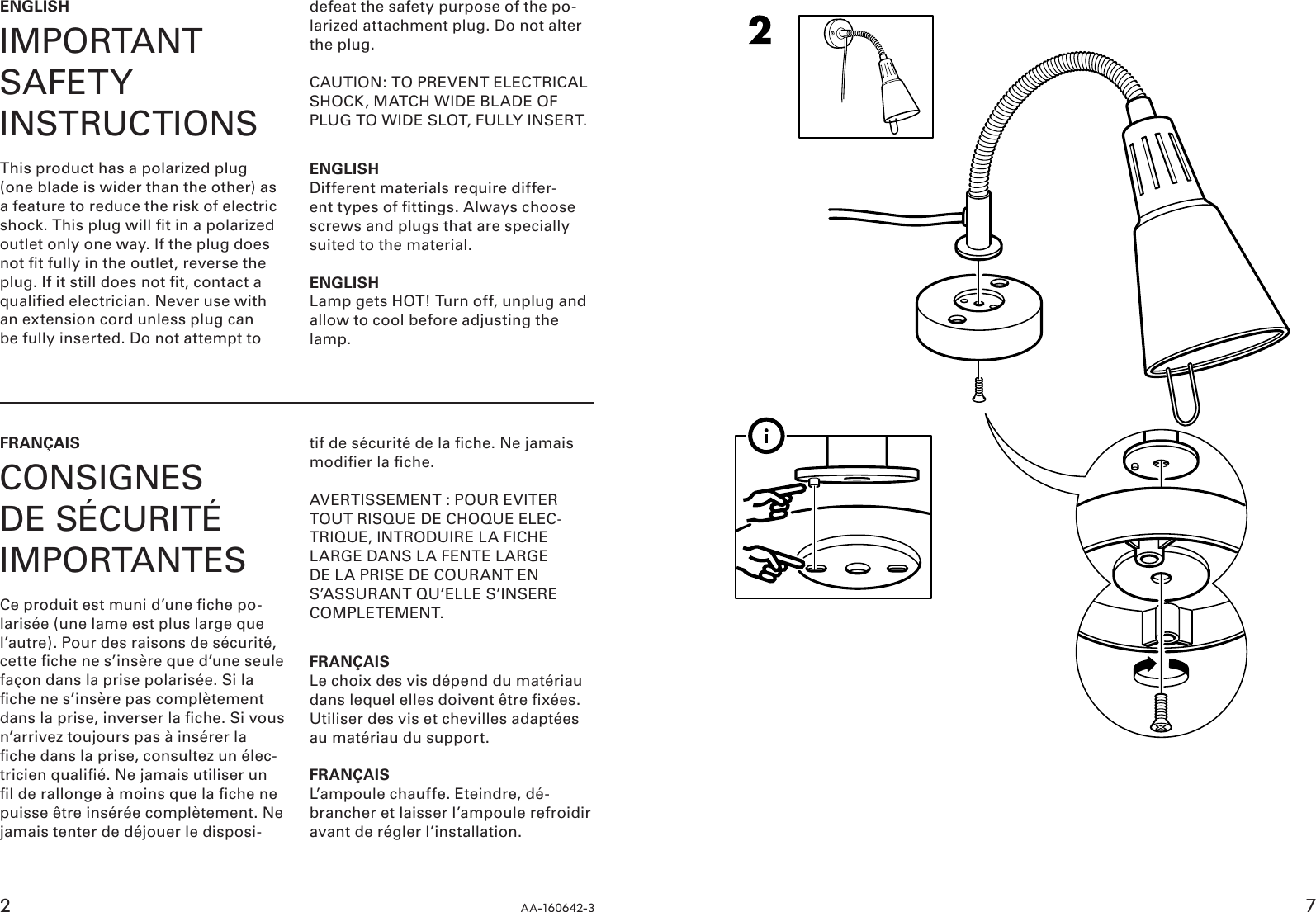 ENGLISH

IMPORTANT SAFETY INSTRUCTIONS

This product has a polarized plug (one blade is wider than the other) as a feature to reduce the risk of electric shock. This plug will fit in a polarized outlet only one way. If the plug does not fit fully in the outlet, reverse the plug. If it still does not fit, contact a qualified electrician. Never use with an extension cord unless plug can be fully inserted. Do not attempt to defeat the safety purpose of the polarized attachment plug. Do not alter the plug.

CAUTION: TO PREVENT ELECTRICAL SHOCK, MATCH WIDE BLADE OF PLUG TO WIDE SLOT, FULLY INSERT.

ENGLISH
Different materials require different types of fittings. Always choose screws and plugs that are specially suited to the material.

ENGLISH
Lamp gets HOT! Turn off, unplug and allow to cool before adjusting the lamp.

FRANÇAIS

CONSIGNES DE SÉCURITÉ IMPORTANTES

Ce produit est muni d'une fiche polarisée (une lame est plus large que l'autre). Pour des raisons de sécurité, cette fiche ne s'insère que d'une seule façon dans la prise polarisée. Si la fiche ne s'insère pas complètement dans la prise, inverser la fiche. Si vous n'arrivez toujours pas à insérer la fiche dans la prise, consultez un électricien qualifié. Ne jamais utiliser un fil de rallonge à moins que la fiche ne puisse être insérée complètement. Ne jamais tenter de déjouer le dispositif de sécurité de la fiche. Ne jamais modifier la fiche.

AVERTISSEMENT : POUR EVITER TOUT RISQUE DE CHOQUE ELECTRIQUE, INTRODUIRE LA FICHE LARGE DANS LA FENTE LARGE DE LA PRISE DE COURANT EN S'ASSURANT QU'ELLE S'INSERE COMPLETEMENT.

FRANÇAIS
Le choix des vis dépend du matériau dans lequel elles doivent être fixées. Utiliser des vis et chevilles adaptées au matériau du support.

FRANÇAIS
L'ampoule chauffe. Eteindre, débrancher et laisser l'ampoule refroidir avant de régler l'installation.

2

AA-160642-3

2

i

7