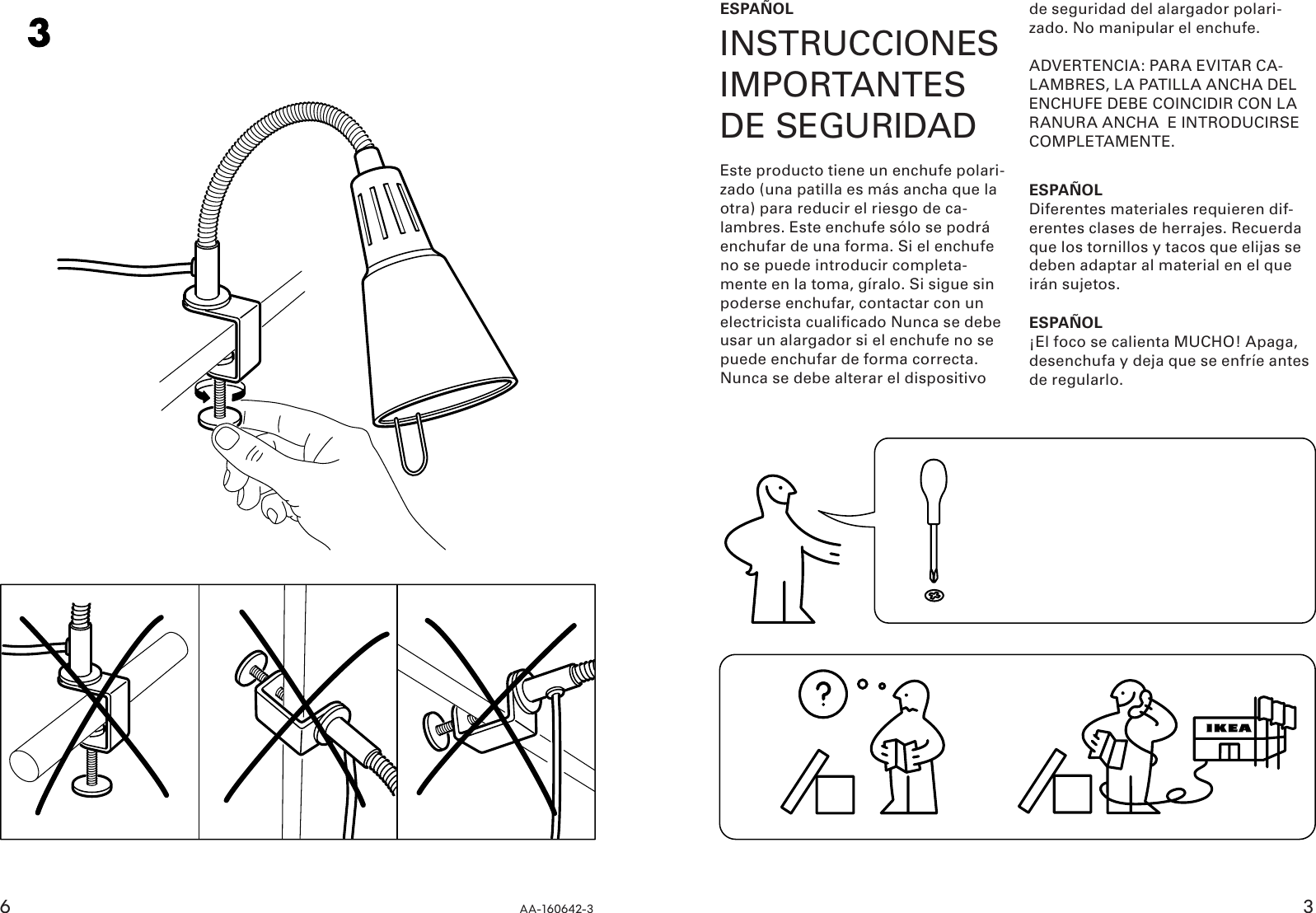 3

6

AA-160642-3

ESPAÑOL

INSTRUCCIONES IMPORTANTES DE SEGURIDAD

Este producto tiene un enchufe polarizado (una patilla es más ancha que la otra) para reducir el riesgo de calambres. Este enchufe sólo se podrá enchufar de una forma. Si el enchufe no se puede introducir completamente en la toma, gíralo. Si sigue sin poderse enchufar, contactar con un electricista cualificado Nunca se debe usar un alargador si el enchufe no se puede enchufar de forma correcta. Nunca se debe alterar el dispositivo de seguridad del alargador polarizado. No manipular el enchufe.

ADVERTENCIA: PARA EVITAR CALAMBRES, LA PATILLA ANCHA DEL ENCHUFE DEBE COINCIDIR CON LA RANURA ANCHA E INTRODUCIRSE COMPLETAMENTE.

ESPAÑOL
Diferentes materiales requieren diferentes clases de herrajes. Recuerda que los tornillos y tacos que elijas se deben adaptar al material en el que irán sujetos.

ESPAÑOL
¡El foco se calienta MUCHO! Apaga, desenchufa y deja que se enfríe antes de regularlo.

?

IKEA

3