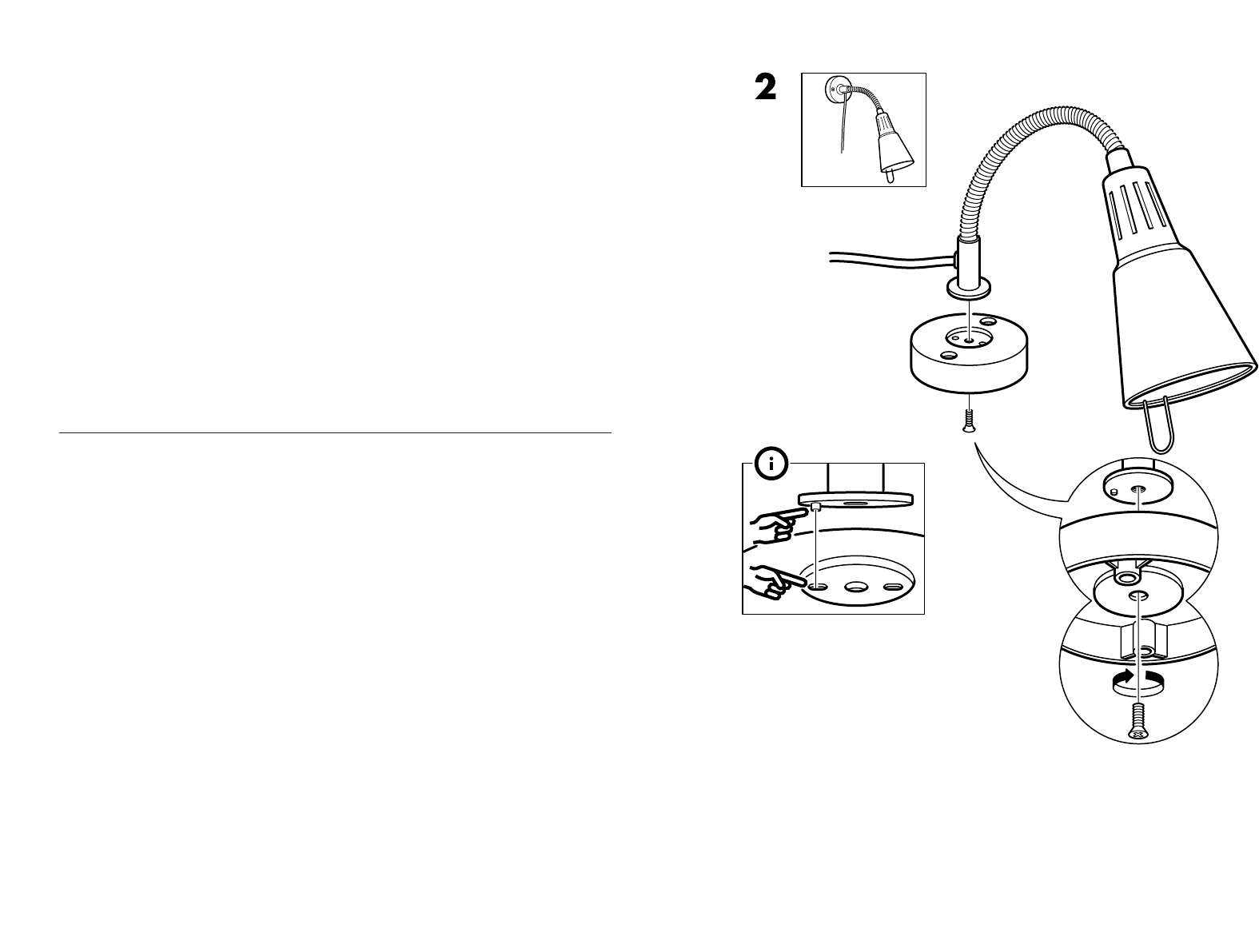 2

i