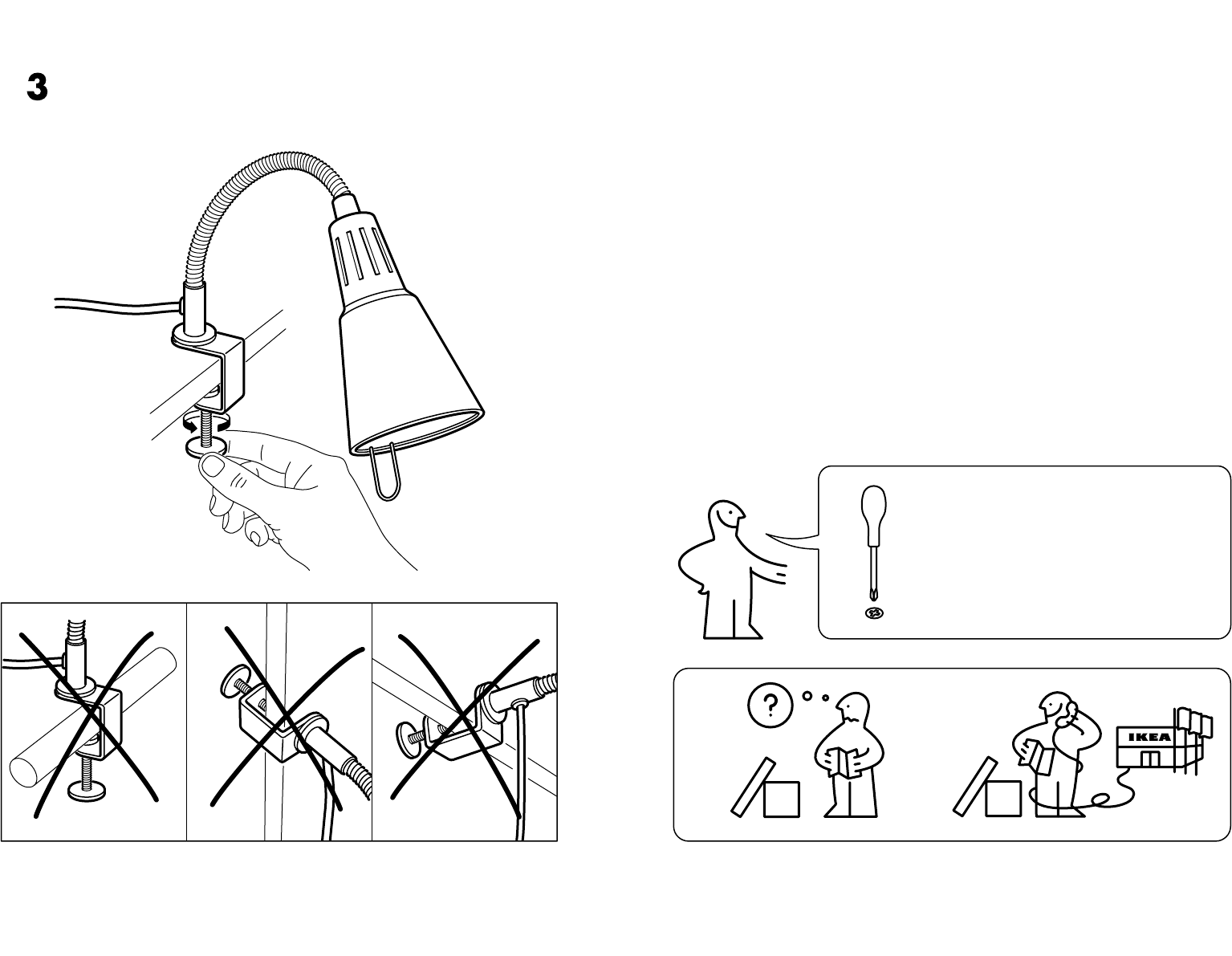 3

?

IKEA