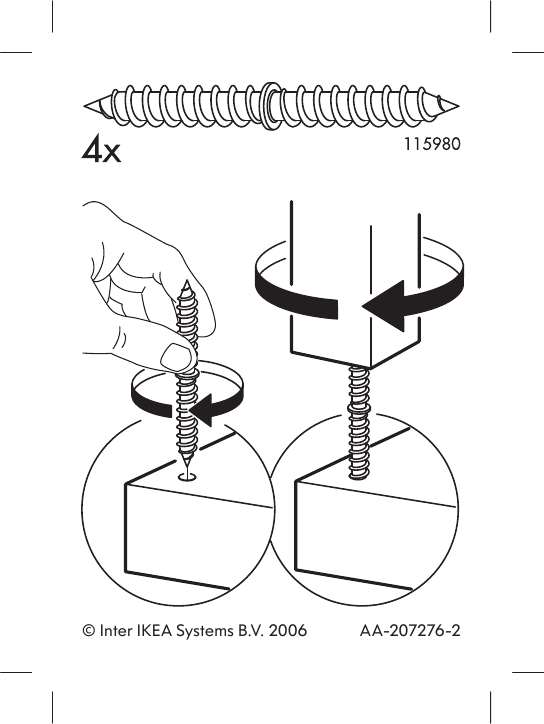 4x

115980

© Inter IKEA Systems B.V. 2006

AA-207276-2