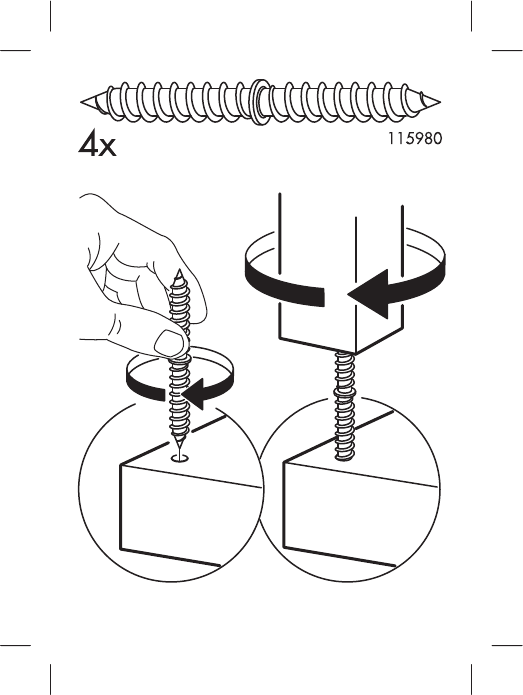 4x

115980