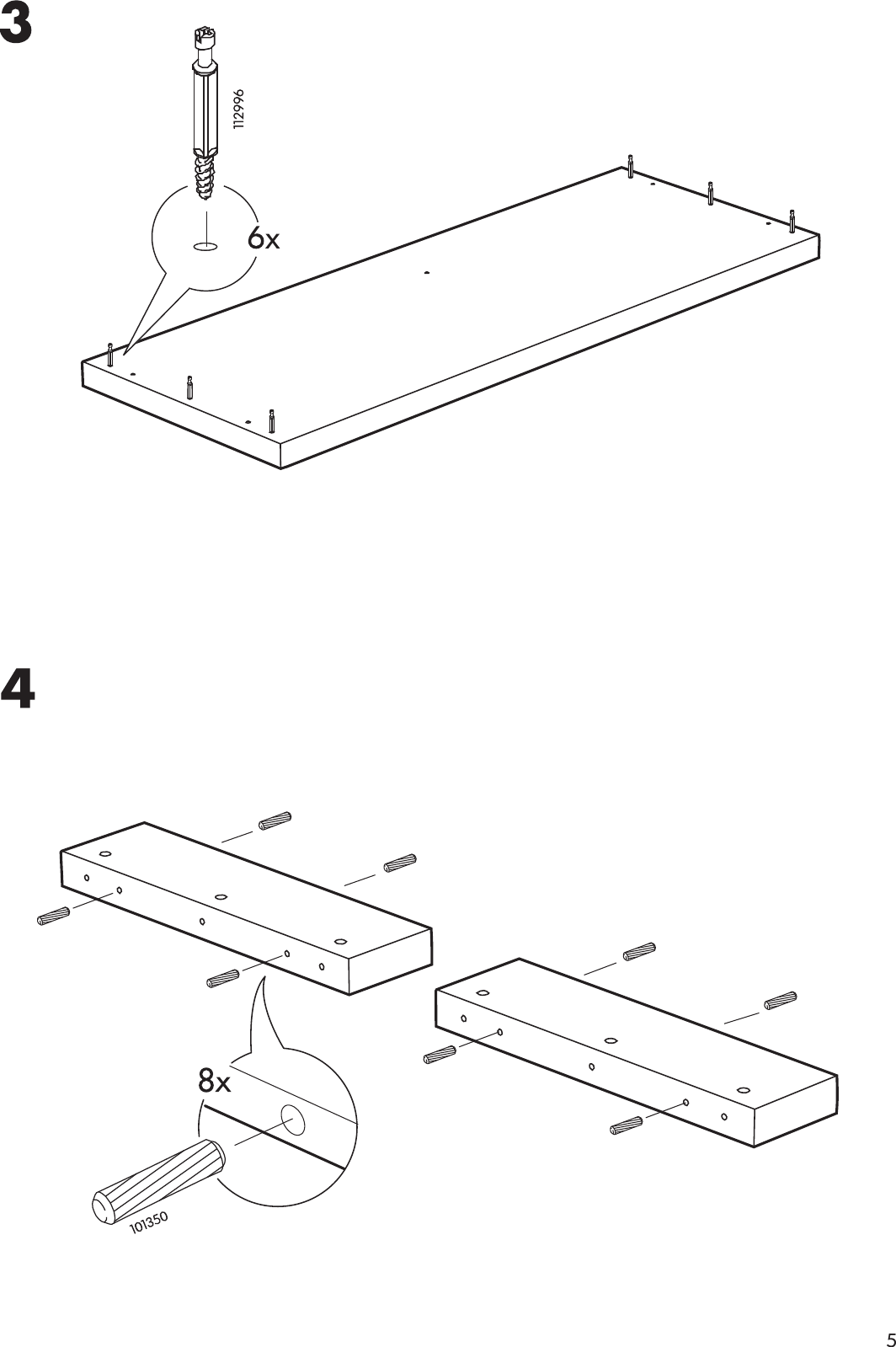 3

112996

6x

4

8x

101350

5