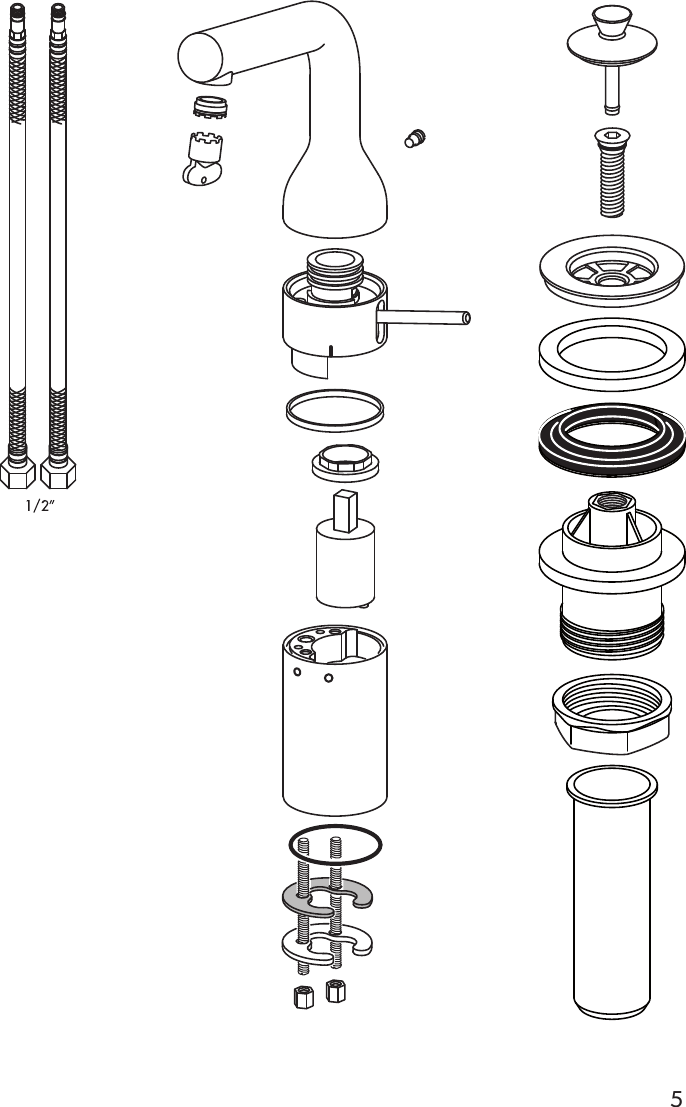 1/2"

5