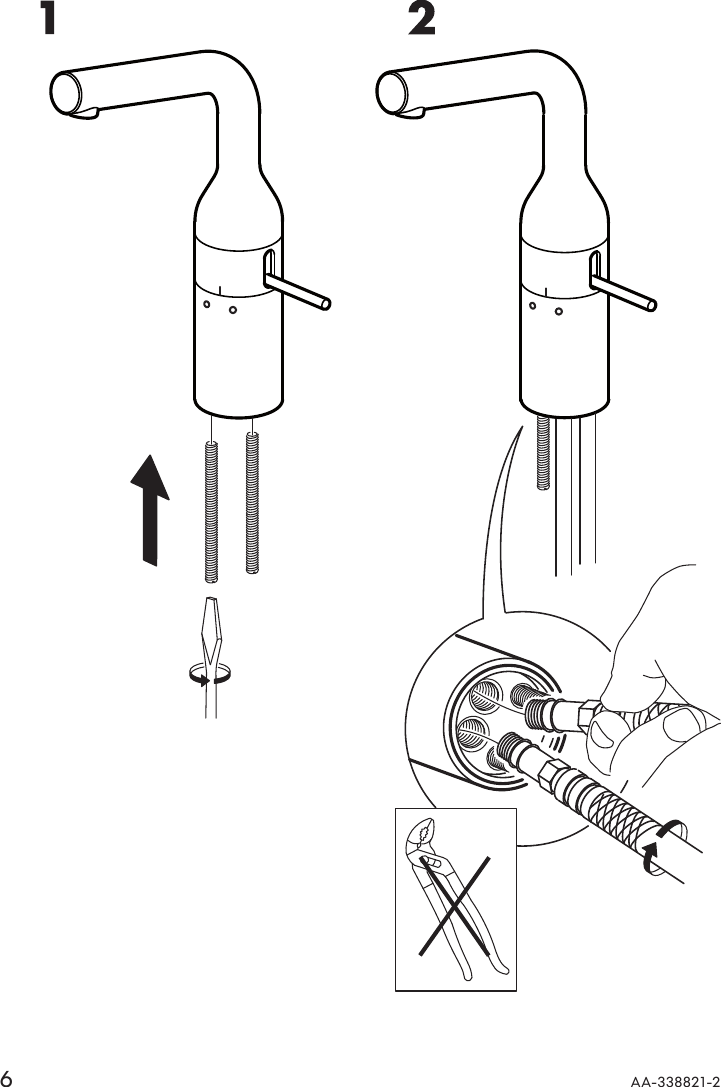 1

2

6

AA-338821-2