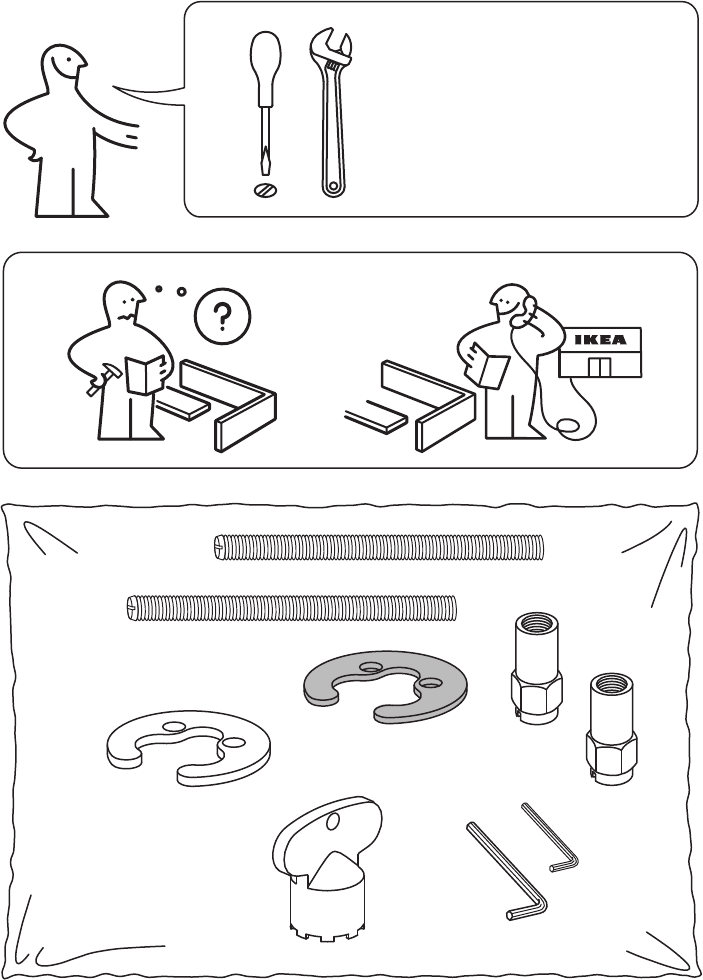 ?

IKEA