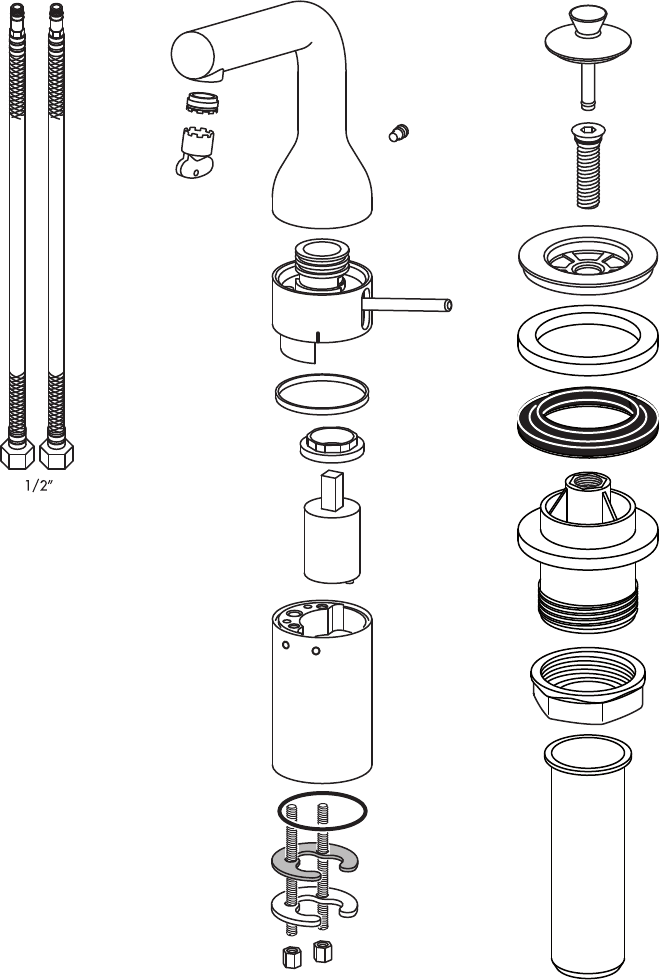 1/2"