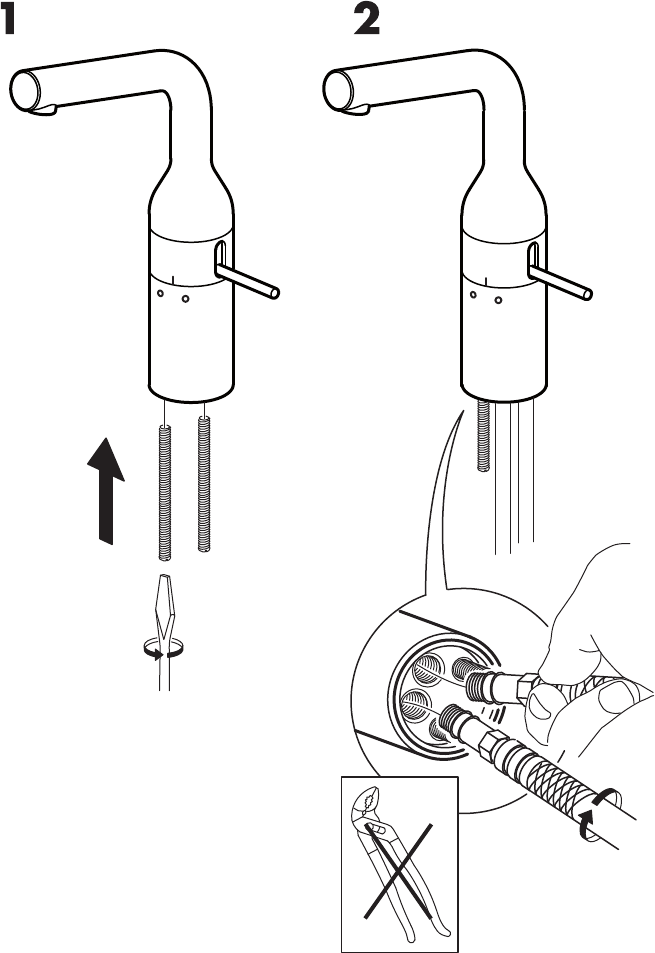 1

2