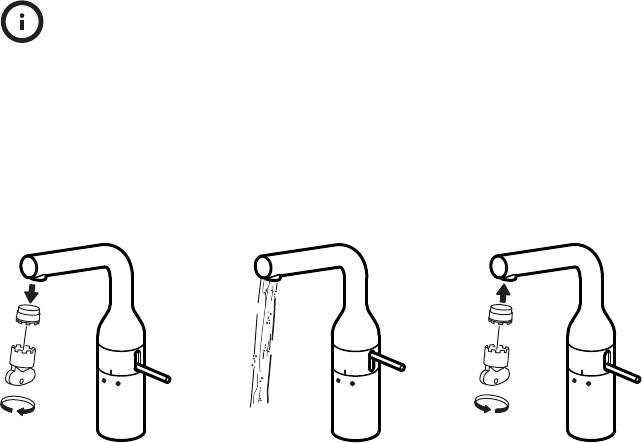 i