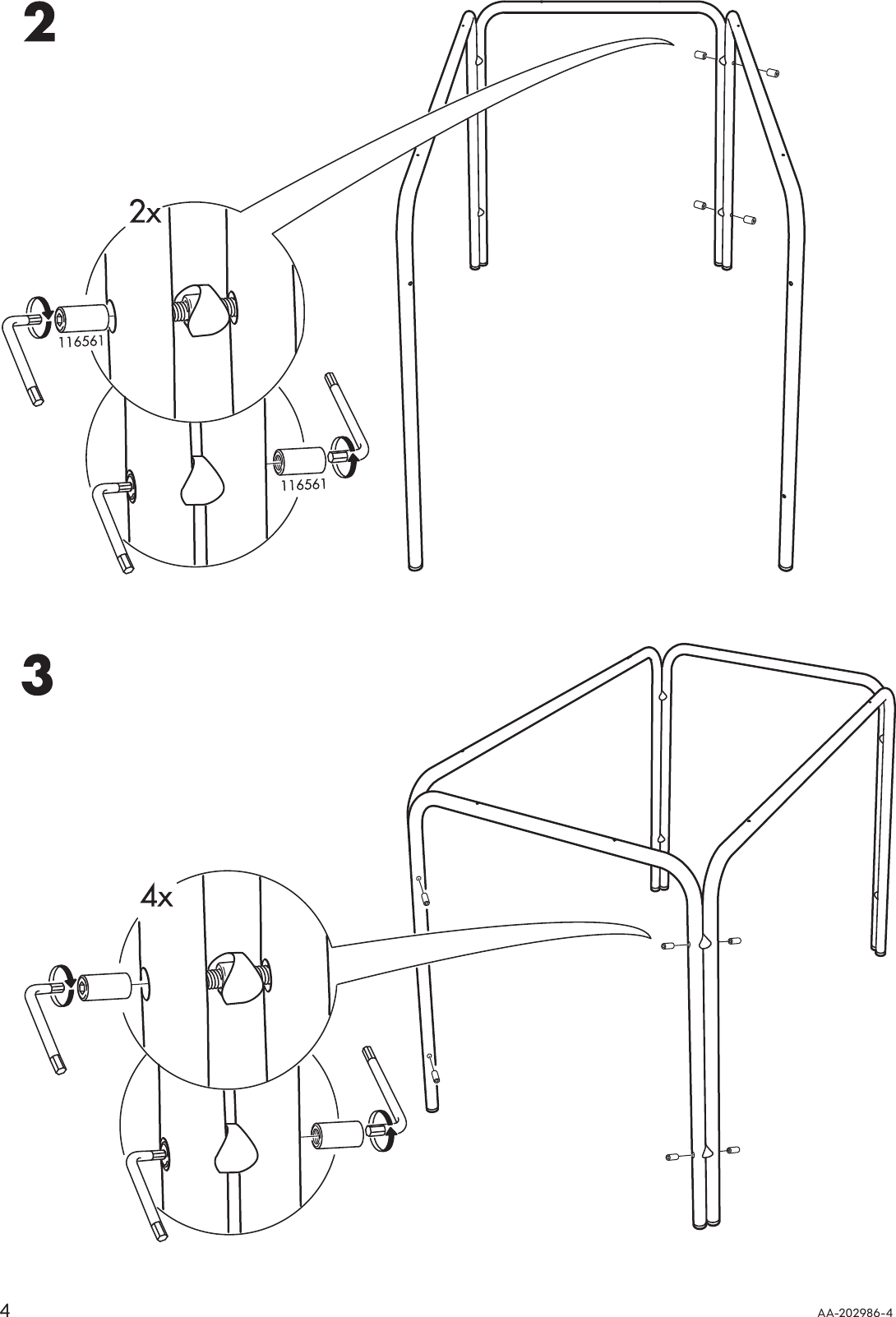 2

2x

116561

116561

3

4x

4

AA-202986-4