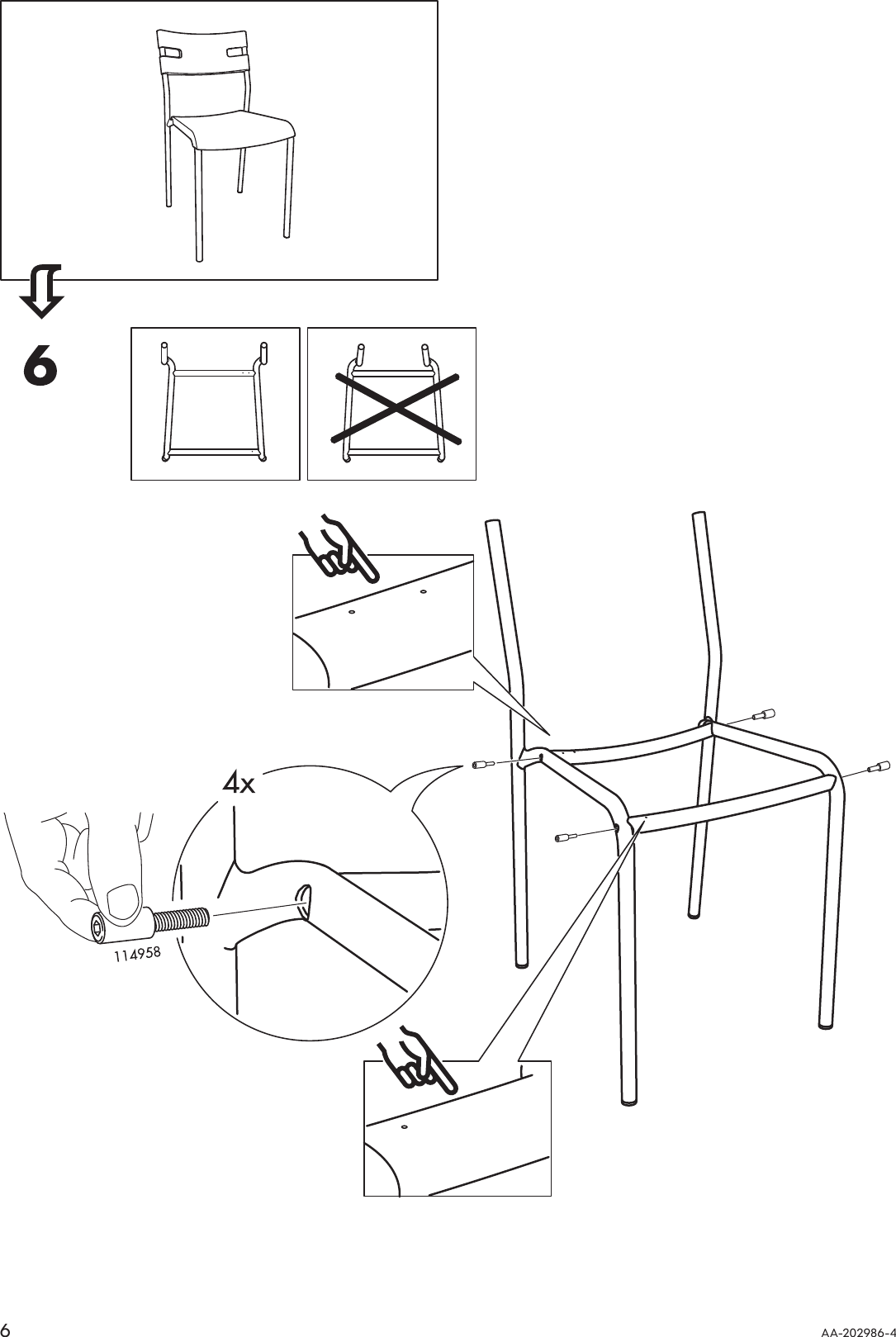 6

4x

114958

6

AA-202986-4