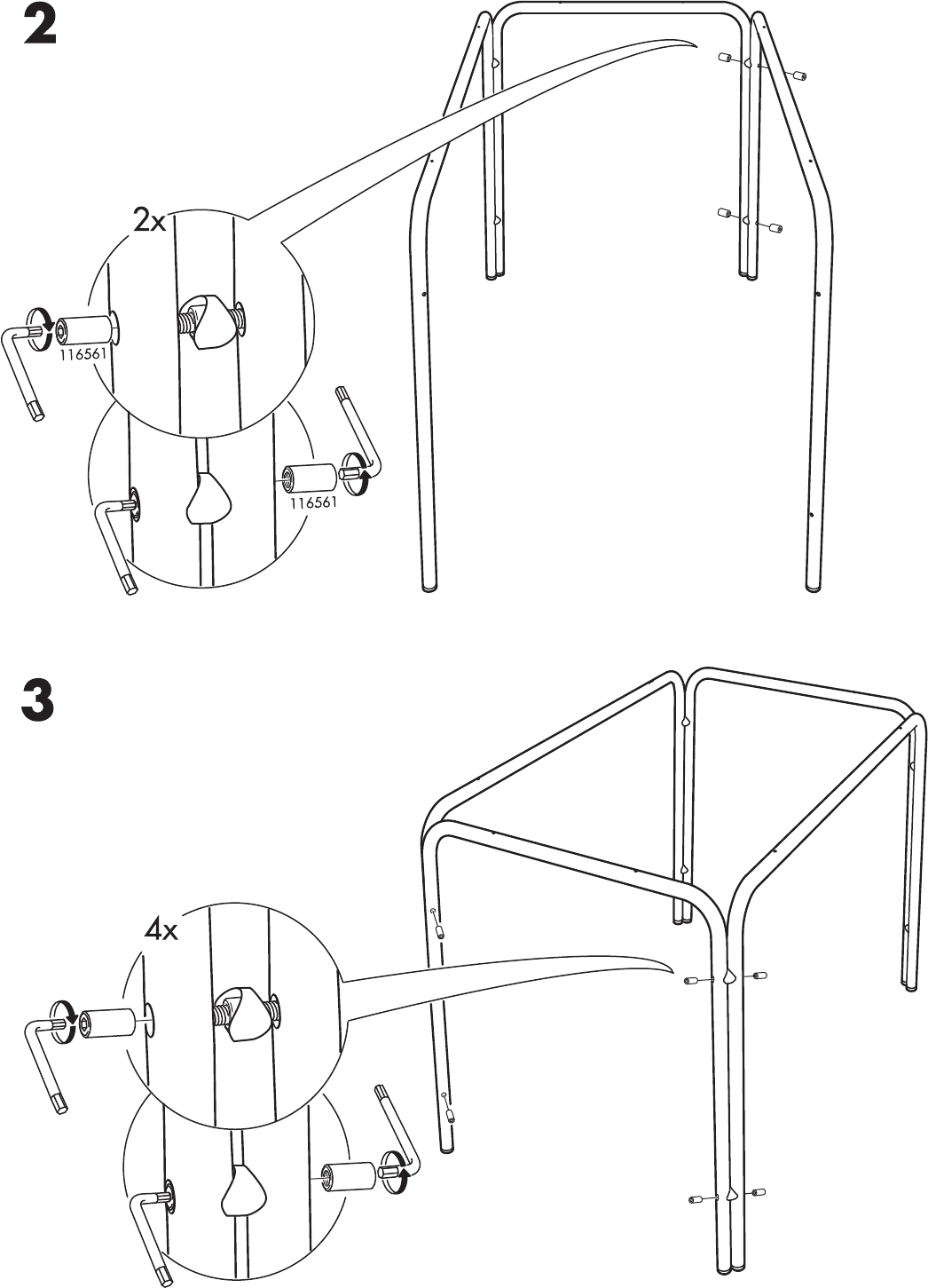 2

2x

116561

116561

3

4x