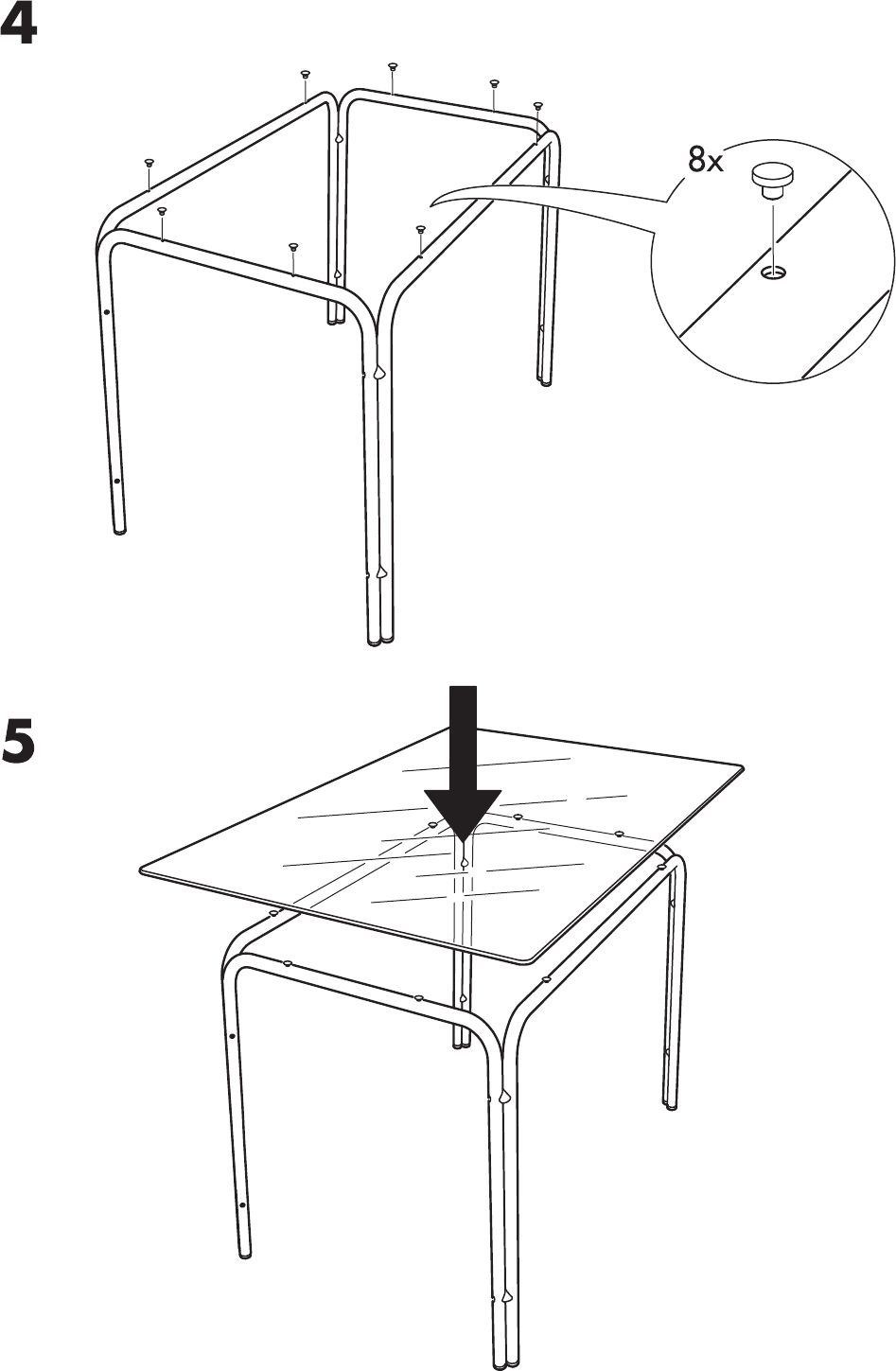 4

8x

5