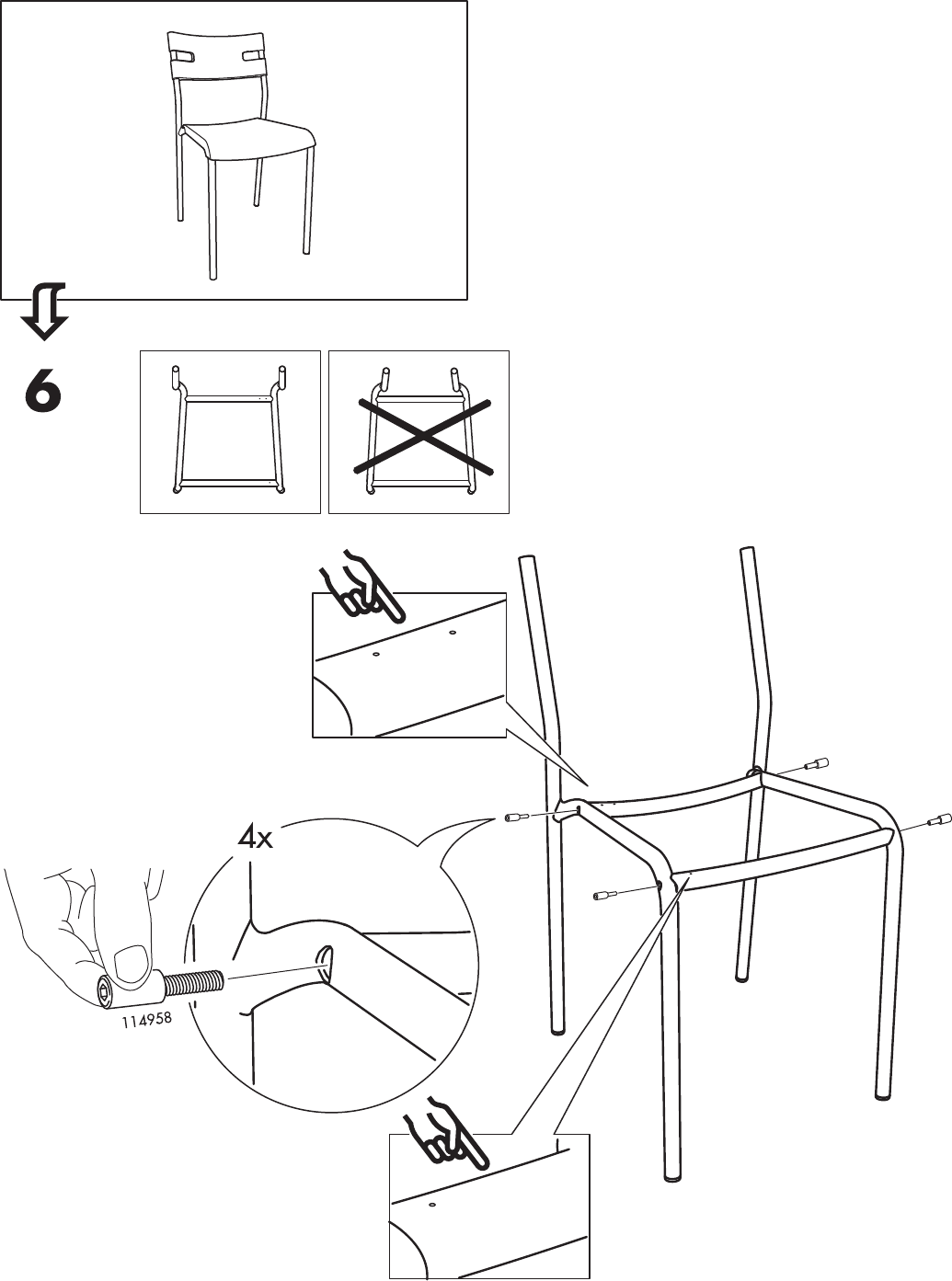 6

4x

114958